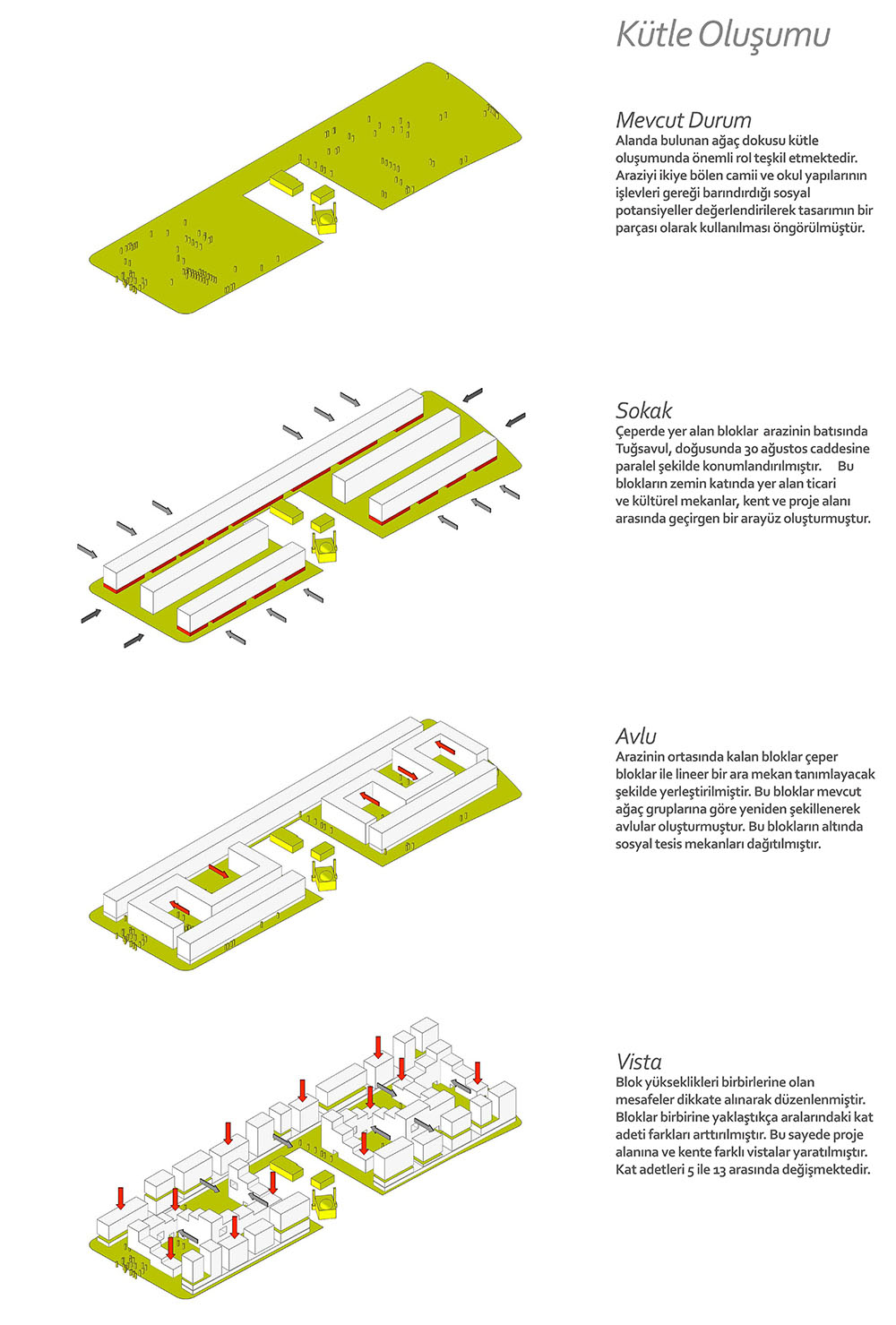 Kütle Oluşumu

Mevcut Durum
Alanda bulunan ağaç dokusu kütle oluşumunda önemli rol teşkil etmektedir. Araziyi ikiye bölen camii ve okul yapılarının işlevleri gereği barındırdığı sosyal potansiyeller değerlendirilerek tasarımın bir parçası olarak kullanılması öngörülmüştür.

Sokak
Çeperde yer alan bloklar arazinin batısında Tuğsavul, doğusunda 30 ağustos caddesine paralel şekilde konumlandırılmıştır. Bu blokların zemin katında yer alan ticari ve kültürel mekanlar, kent ve proje alanı arasında geçirgen bir arayüz oluşturmuştur.

Avlu
Arazinin ortasında kalan bloklar çeper bloklar ile lineer bir ara mekan tanımlayacak şekilde yerleştirilmiştir. Bu bloklar mevcut ağaç gruplarına göre yeniden şekillenerek avlular oluşturmuştur. Bu blokların altında sosyal tesis mekanları dağıtılmıştır.

Vista
Blok yükseklikleri birbirlerine olan mesafeler dikkate alınarak düzenlenmiştir. Bloklar birbirine yaklaştıkça aralarındaki kat adeti farkları arttırılmıştır. Bu sayede proje alanına ve kente farklı vistalar yaratılmıştır. Kat adetleri 5 ile 13 arasında değişmektedir.