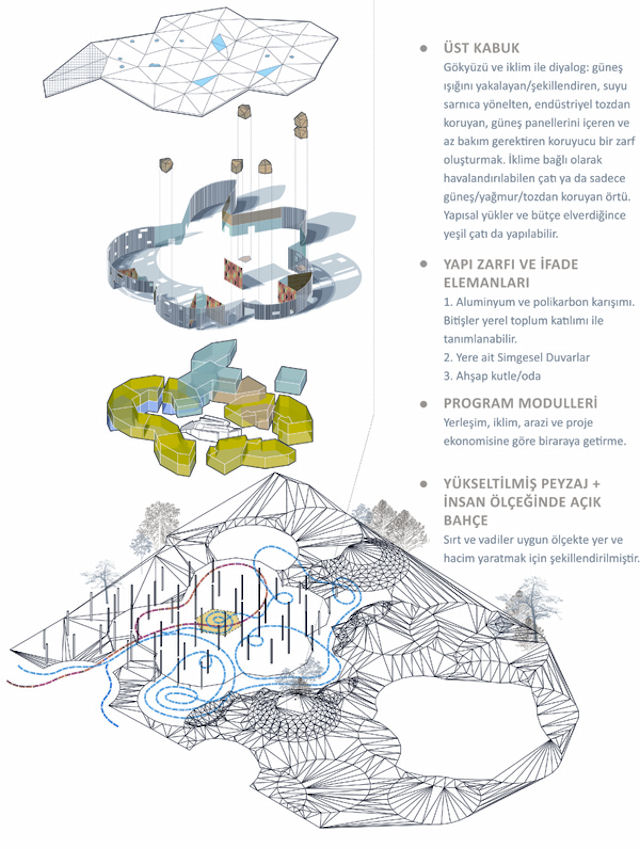 ÜST KABUK

Gökyüzü ve iklim ile diyalog: güneş ışığını yakalayan/şekillendiren, suyu sarnıca yönelten, endüstriyel tozdan koruyan, güneş panellerini içeren ve az bakım gerektiren koruyucu bir zarf oluşturmak. İklime bağlı olarak havalandırılabilen çatı ya da sadece güneş/yağmur/tozdan koruyan örtü. Yapısal yükler ve bütçe elverdiğince yeşil çatı da yapılabilir.

YAPI ZARFI VE İFADE ELEMANLARI

1. Aluminyum ve polikarbon karışımı. Bitişler yerel toplum katılımı ile tanımlanabilir.
2. Yere ait Simgesel Duvarlar
3. Ahşap kutle/oda

PROGRAM MODULLERİ

Yerleşim, iklim, arazi ve proje ekonomisine göre biraraya getirme.

YÜKSELTİLMİŞ PEYZAJ + İNSAN ÖLÇEĞİNDE AÇIK BAHÇE

Sırt ve vadiler uygun ölçekte yer ve hacim yaratmak için şekillendirilmiştir.