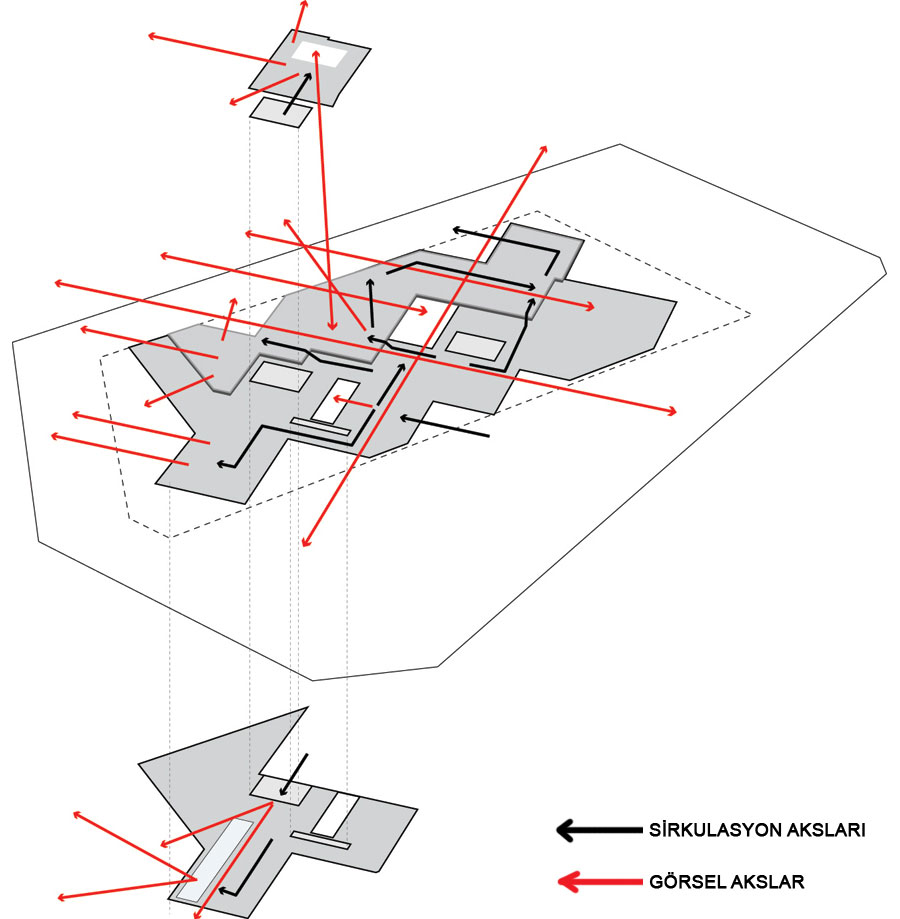 SİRKULASYON AKSLARI

GÖRSEL AKSLAR