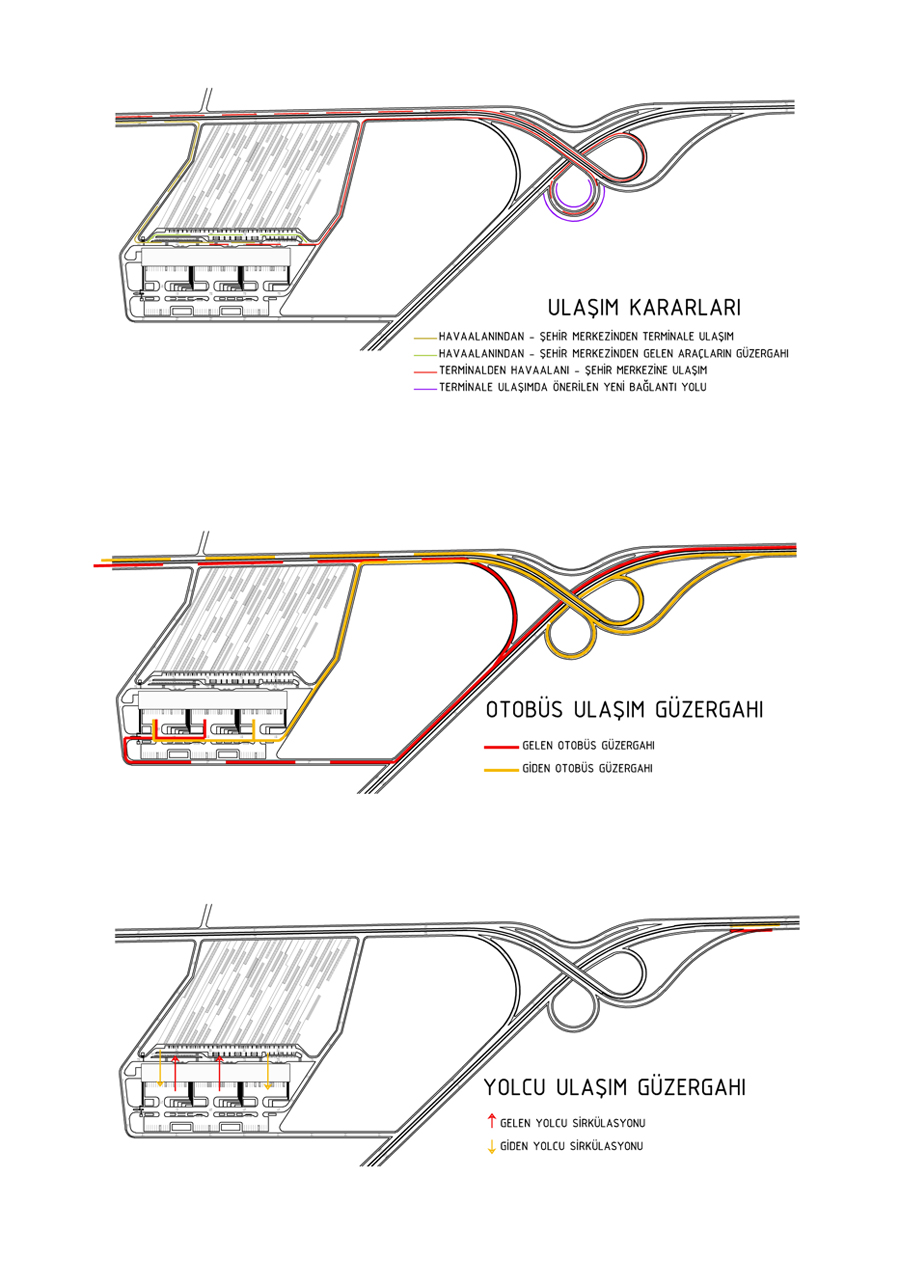 ULAŞIM KARARLARI

HAVAALANINDAN - ŞEHİR MERKEZİNDEN TERMİNALE ULAŞIM
HAVAALANINDAN - ŞEHİR MERKEZİNDEN GELEN ARAÇLARIN GÜZERGAHI
TERMİNALDEN HAVAALANI - ŞEHİR MERKEZİNE ULAŞIM
TERMİNALE ULAŞIMDA ÖNERİLEN YENİ BAĞLANTI YOLU

OTOBÜS ULAŞIM GÜZERGAHI

GELEN OTOBÜS GÜZERGAHI
GİDEN OTOBÜS GÜZERGAHI

YOLCU ULAŞIM GÜZERGAHI

GELEN YOLCU SİRKÜLASYONU
GİDEN YOLCU SİRKÜLASYONU