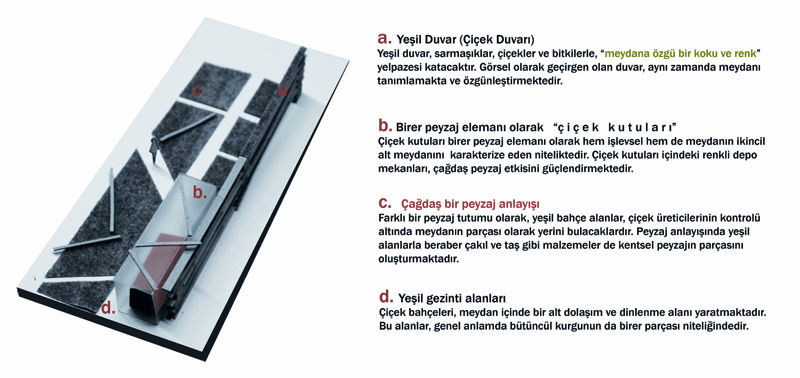 c.

a.

b.

d.

a. Yeşil Duvar (Çiçek Duvarı)
Yeşil duvar, sarmaşıklar, çiçekler ve bitkilerle, "meydana özgü bir koku ve renk" yelpazesi katacaktır. Görsel olarak geçirgen olan duvar, aynı zamanda meydanı tanımlamakta ve özgünleştirmektedir.

b. Birer peyzaj elemanı olarak "çiçek kutuları"
Çiçek kutuları birer peyzaj elemanı olarak hem işlevsel hem de meydanın ikincil alt meydanını karakterize eden niteliktedir. Çiçek kutuları içindeki renkli depo mekanları, çağdaş peyzaj etkisini güçlendirmektedir.

c. Çağdaş bir peyzaj anlayışı
Farklı bir peyzaj tutumu olarak, yeşil bahçe alanlar, çiçek üreticilerinin kontrolü altında meydanın parçası olarak yerini bulacaklardır. Peyzaj anlayışında yeşil alanlarla beraber çakıl ve taş gibi malzemeler de kentsel peyzajın parçasını oluşturmaktadır.

d. Yeşil gezinti alanları
Çiçek bahçeleri, meydan içinde bir alt dolaşım ve dinlenme alanı yaratmaktadır. Bu alanlar, genel anlamda bütüncül kurgunun da birer parçası niteliğindedir.