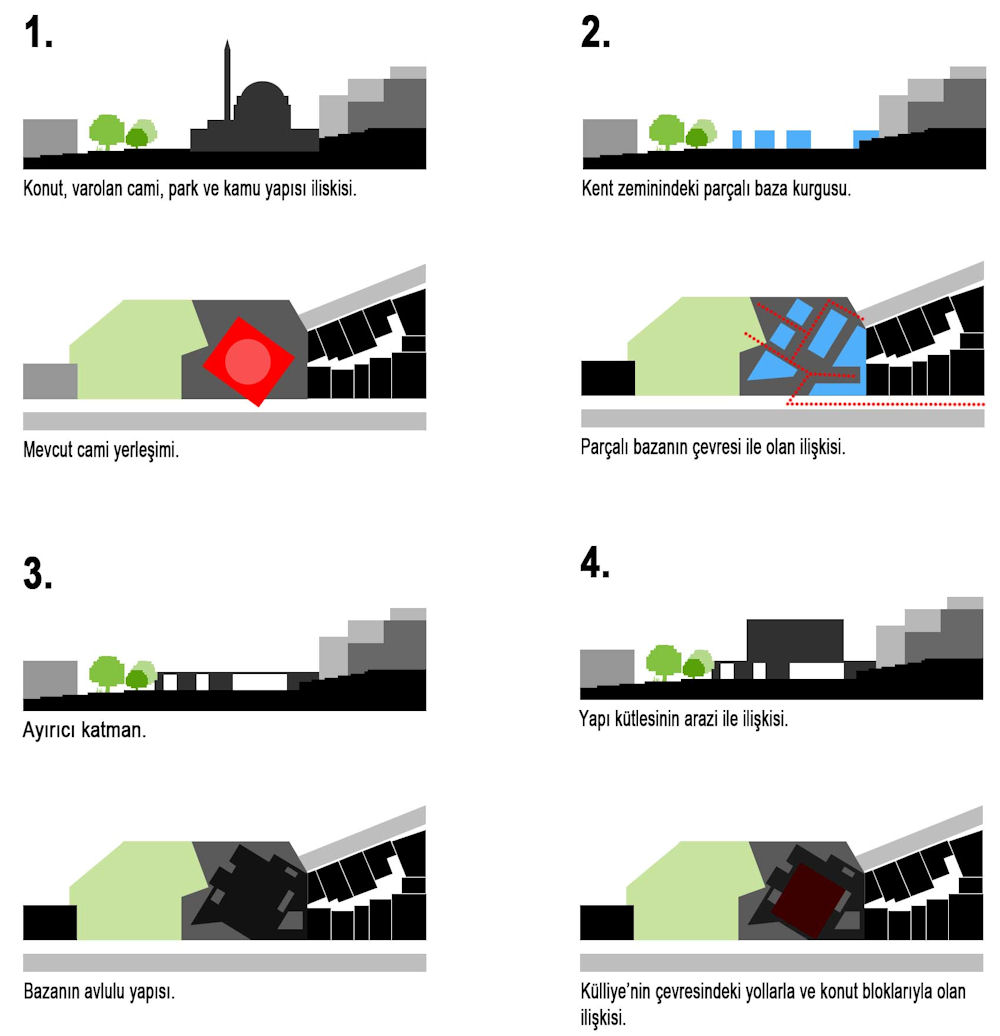 1.

Konut, varolan cami, park ve kamu yapısı iliskisi.

Mevcut cami yerleşimi.

2.

Kent zeminindeki parçalı baza kurgusu.

Parçalı bazanın çevresi ile olan ilişkisi.

3.

Ayırıcı katman.

Bazanın avlulu yapısı.

4.

Yapı kütlesinin arazi ile ilişkisi.

Külliye'nin çevresindeki yollarla ve konut bloklarıyla olan ilişkisi.