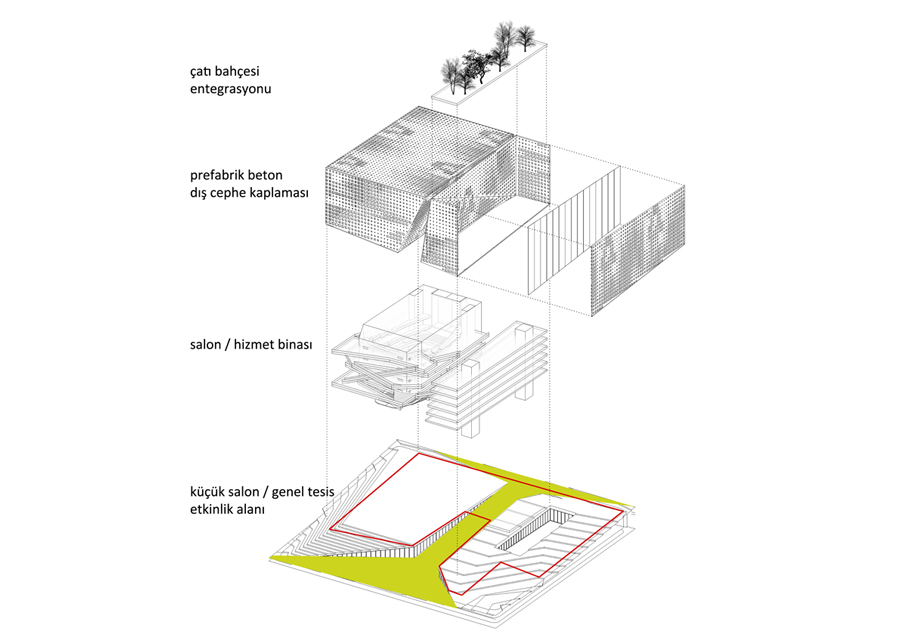 çatı bahçesi
entegrasyonu

prefabrik beton
dış cephe kaplaması

salon / hizmet binası

küçük salon / genel tesis
etkinlik alanı