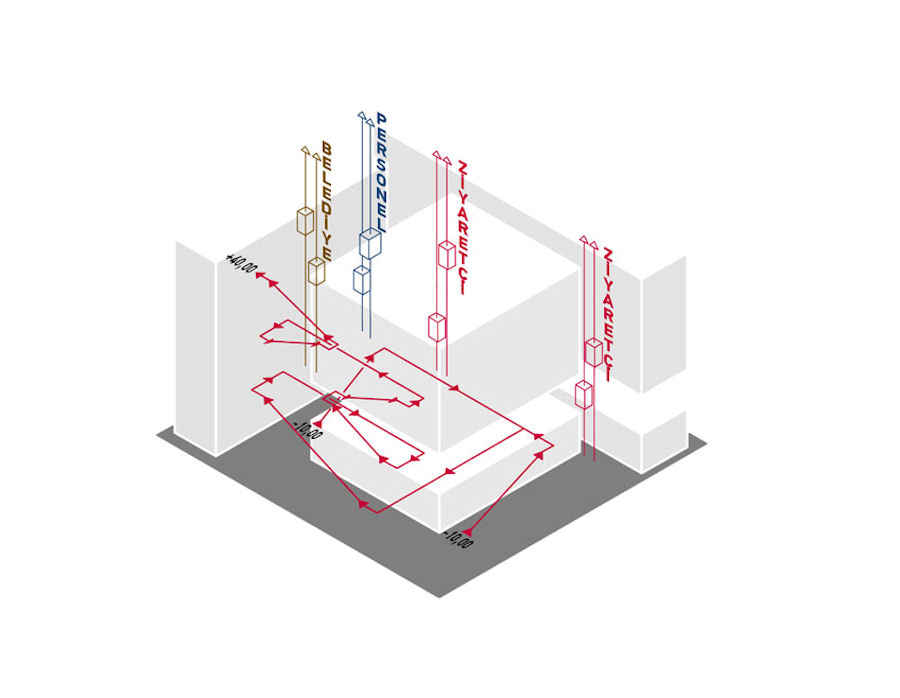 BELEDİYE
PERSONEL
ZİYARETÇİ
ZİYARETÇİ
+40,00
-10,00
-10,00