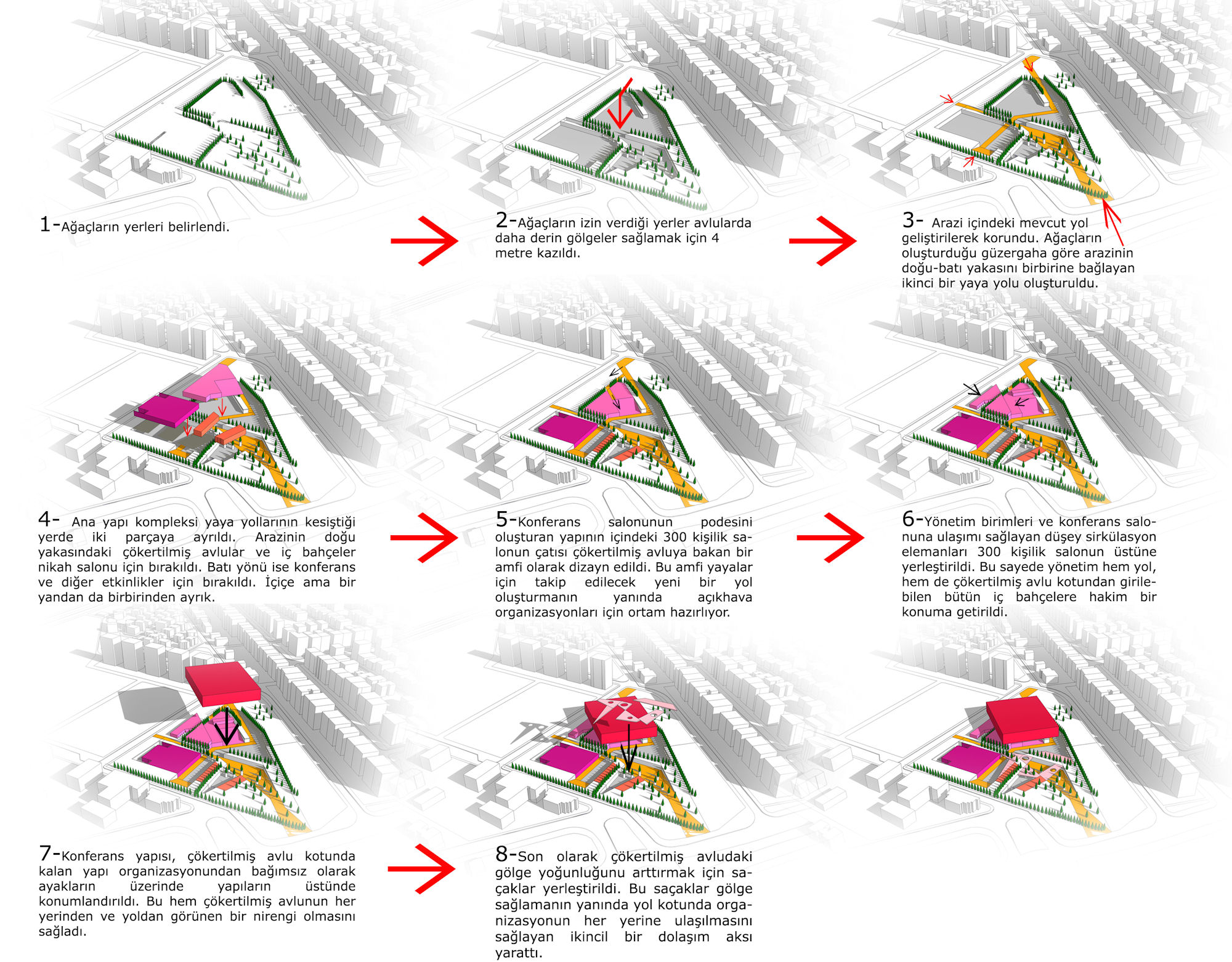 1-Ağaçların yerleri belirlendi.

2-Ağaçların izin verdiği yerler avlularda daha derin gölgeler sağlamak için 4 metre kazıldı.

3- Arazi içindeki mevcut yol geliştirilerek korundu. Ağaçların oluşturduğu güzergaha göre arazinin doğu-batı yakasını birbirine bağlayan ikinci bir yaya yolu oluşturuldu.

4- Ana yapı kompleksi yaya yollarının kesiştiği yerde iki parçaya ayrıldı. Arazinin doğu yakasındaki çökertilmiş avlular ve iç bahçeler nikah salonu için bırakıldı. Batı yönü ise konferans ve diğer etkinlikler için bırakıldı. İçiçe ama bir yandan da birbirinden ayrık.

5-Konferans salonunun podesini oluşturan yapının içindeki 300 kişilik salonun çatısı çökertilmiş avluya bakan bir amfi olarak dizayn edildi. Bu amfi yayalar için takip edilecek yeni bir yol oluşturmanın yanında açıkhava organizasyonları için ortam hazırlıyor.

6-Yönetim birimleri ve konferans salonuna ulaşımı sağlayan düşey sirkülasyon elemanları 300 kişilik salonun üstüne yerleştirildi. Bu sayede yönetim hem yol, hem de çökertilmiş avlu kotundan girilebilen bütün iç bahçelere hakim bir konuma getirildi.

7-Konferans yapısı, çökertilmiş avlu kotunda kalan yapı organizasyonundan bağımsız olarak ayakların üzerinde yapıların üstünde konumlandırıldı. Bu hem çökertilmiş avlunun her yerinden ve yoldan görünen bir nirengi olmasını sağladı.

8-Son olarak çökertilmiş avludaki gölge yoğunluğunu arttırmak için saçaklar yerleştirildi. Bu saçaklar gölge sağlamanın yanında yol kotunda organizasyonun her yerine ulaşılmasını sağlayan ikincil bir dolaşım aksı yarattı.