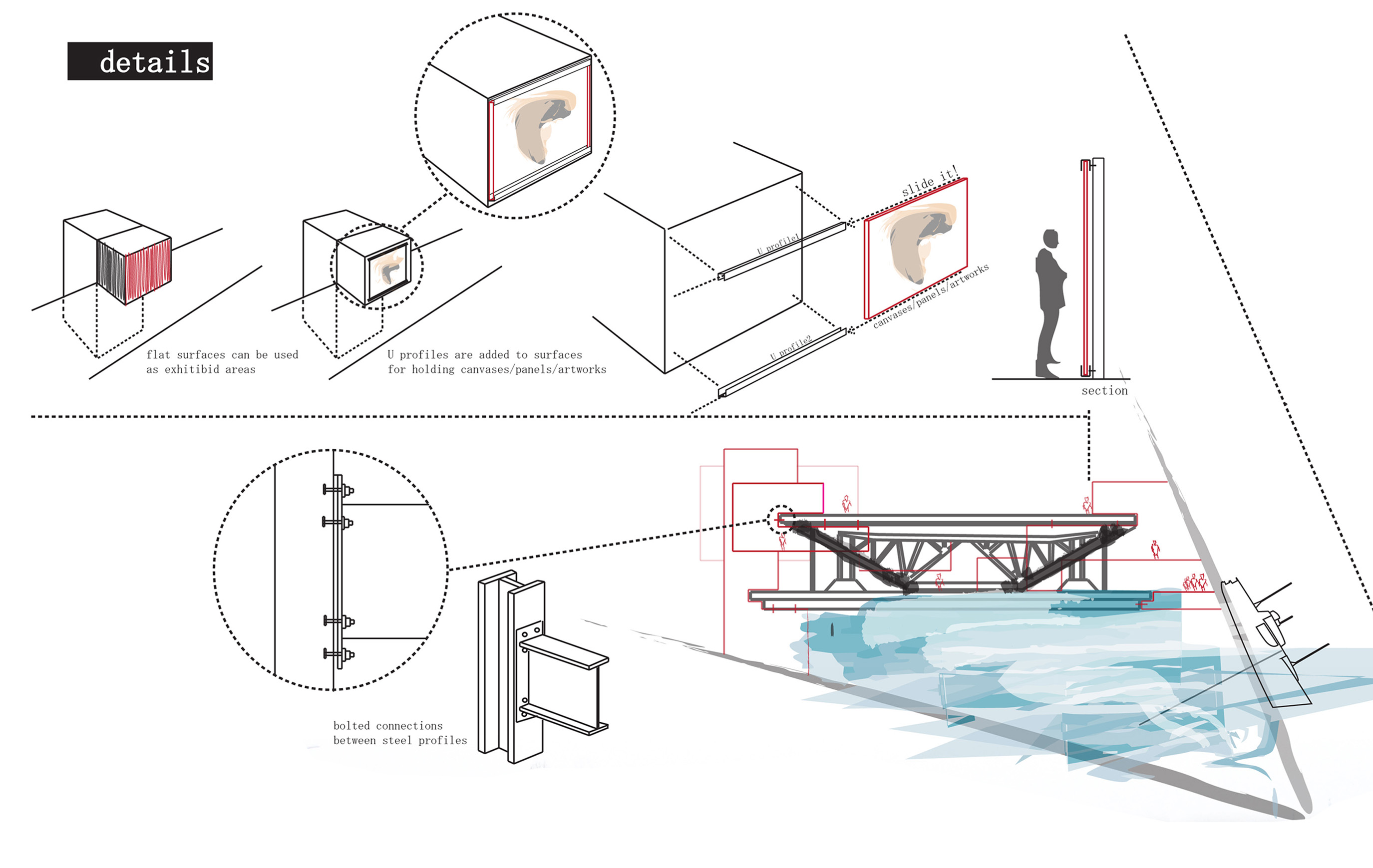 details

flat surfaces can be used as exhitibid areas

U profiles are added to surfaces for holding canvases/panels/artworks

U profile1

U profile2

slide it!

canvases/panels/artworks

section

bolted connections between steel profiles