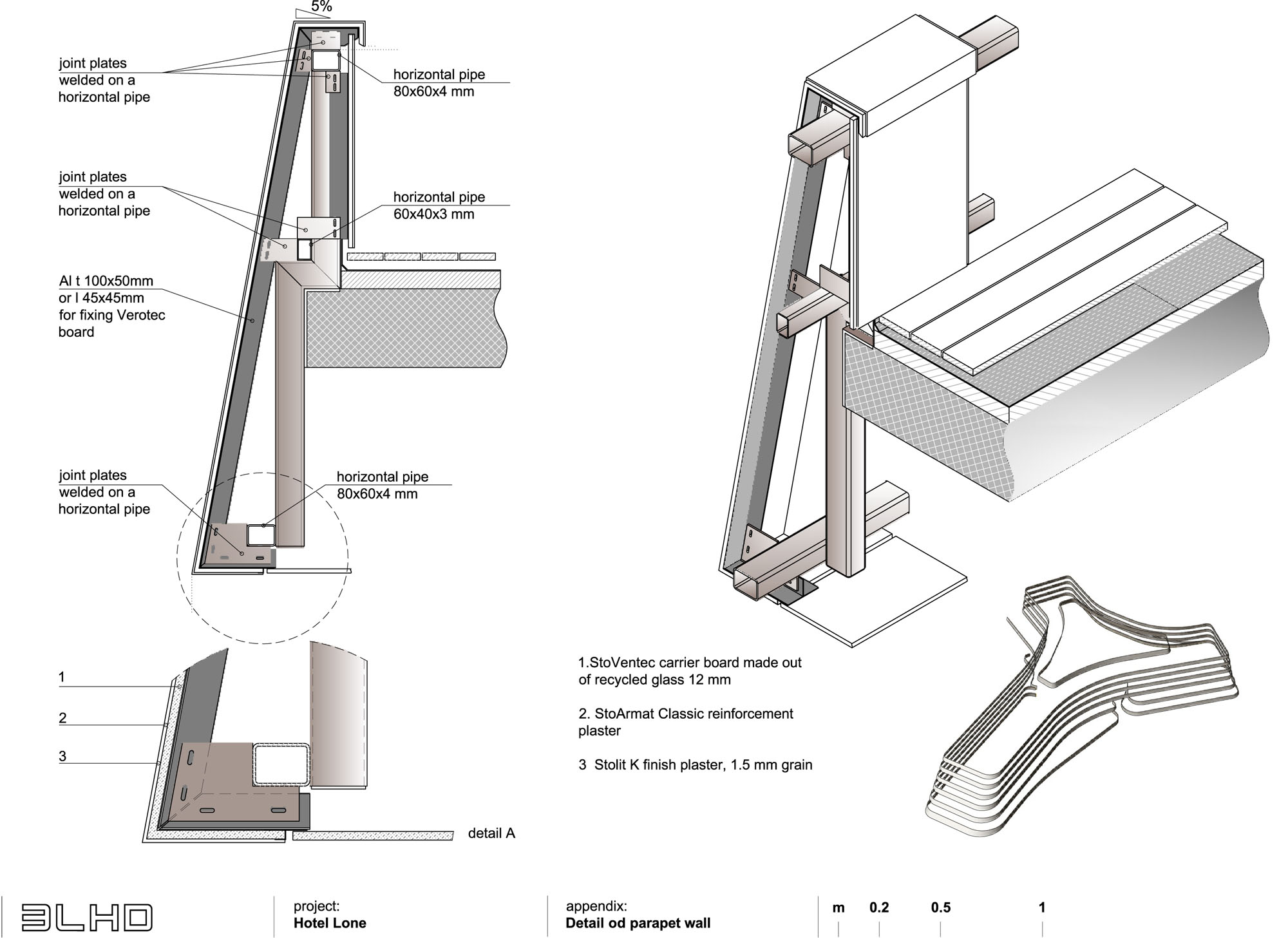 5%

joint plates welded on a horizontal pipe

horizontal pipe 80x60x4 mm

joint plates welded on a horizontal pipe

horizontal pipe 60x40x3 mm

Al t 100x50mm or l 45x45mm for fixing Verotec board

joint plates welded on a horizontal pipe

horizontal pipe 80x60x4 mm

1

2

3

detail A

1.StoVentec carrier board made out of recycled glass 12 mm

2. StoArmat Classic reinforcement plaster

3 Stolit K finish plaster, 1.5 mm grain

3LHD

project:
Hotel Lone

appendix:
Detail od parapet wall

m 0.2 0.5 1