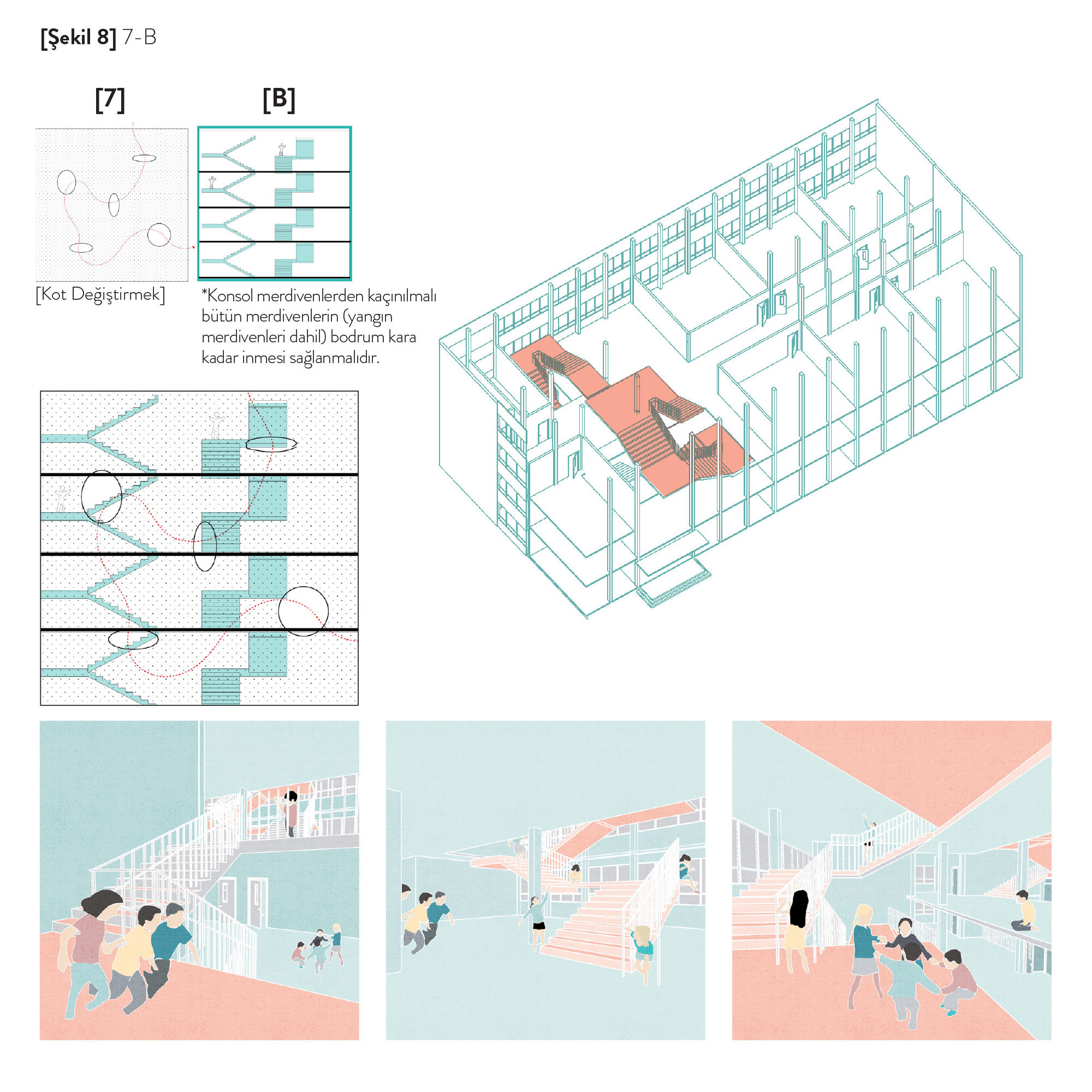 [Şekil 8] 7-B

[7]

[B]

[Kot Değiştirmek]

*Konsol merdivenlerden kaçınılmalı bütün merdivenlerin (yangın merdivenleri dahil) bodrum kara kadar inmesi sağlanmalıdır.