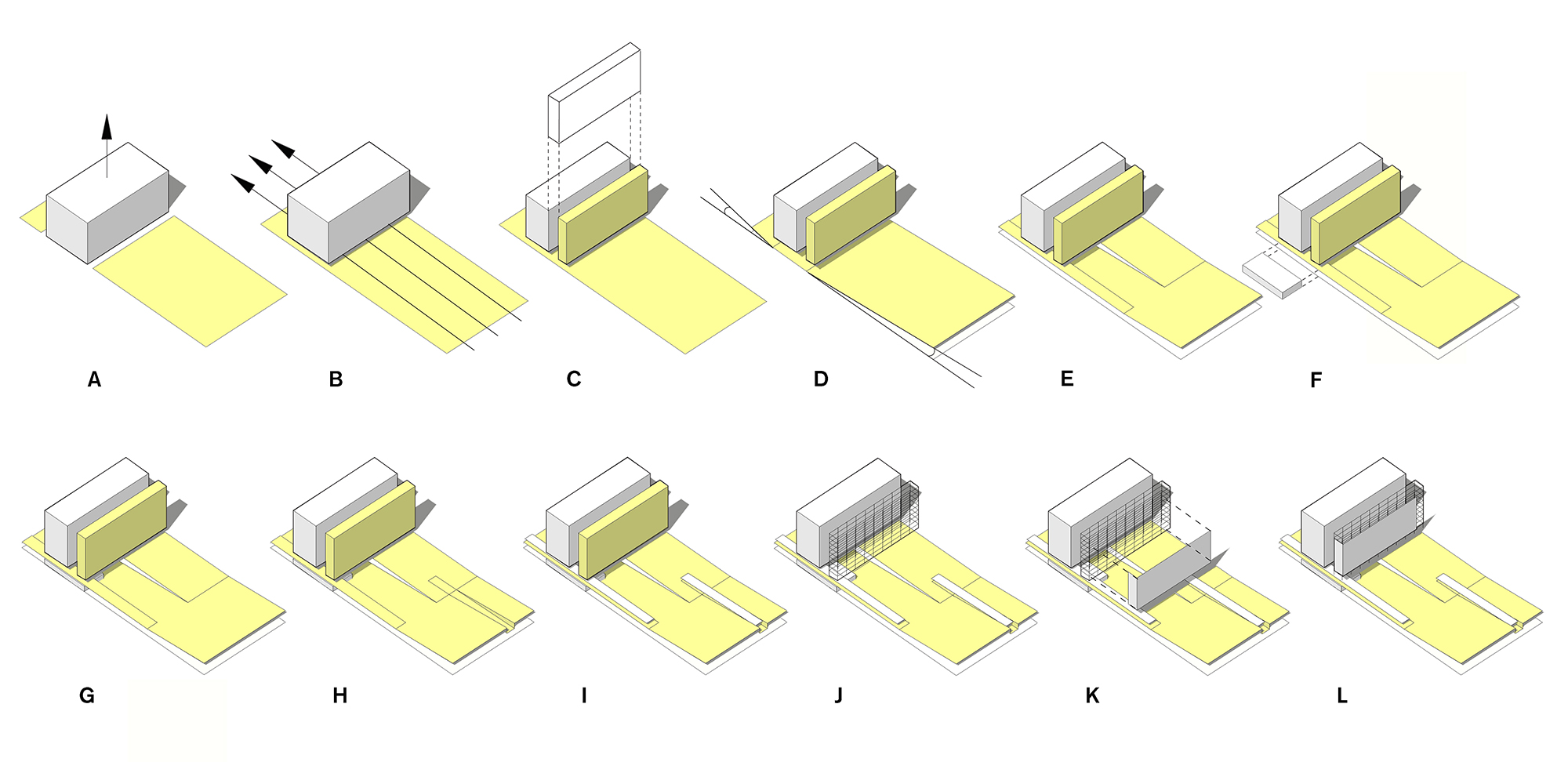 A B C D E F

G H I J K L