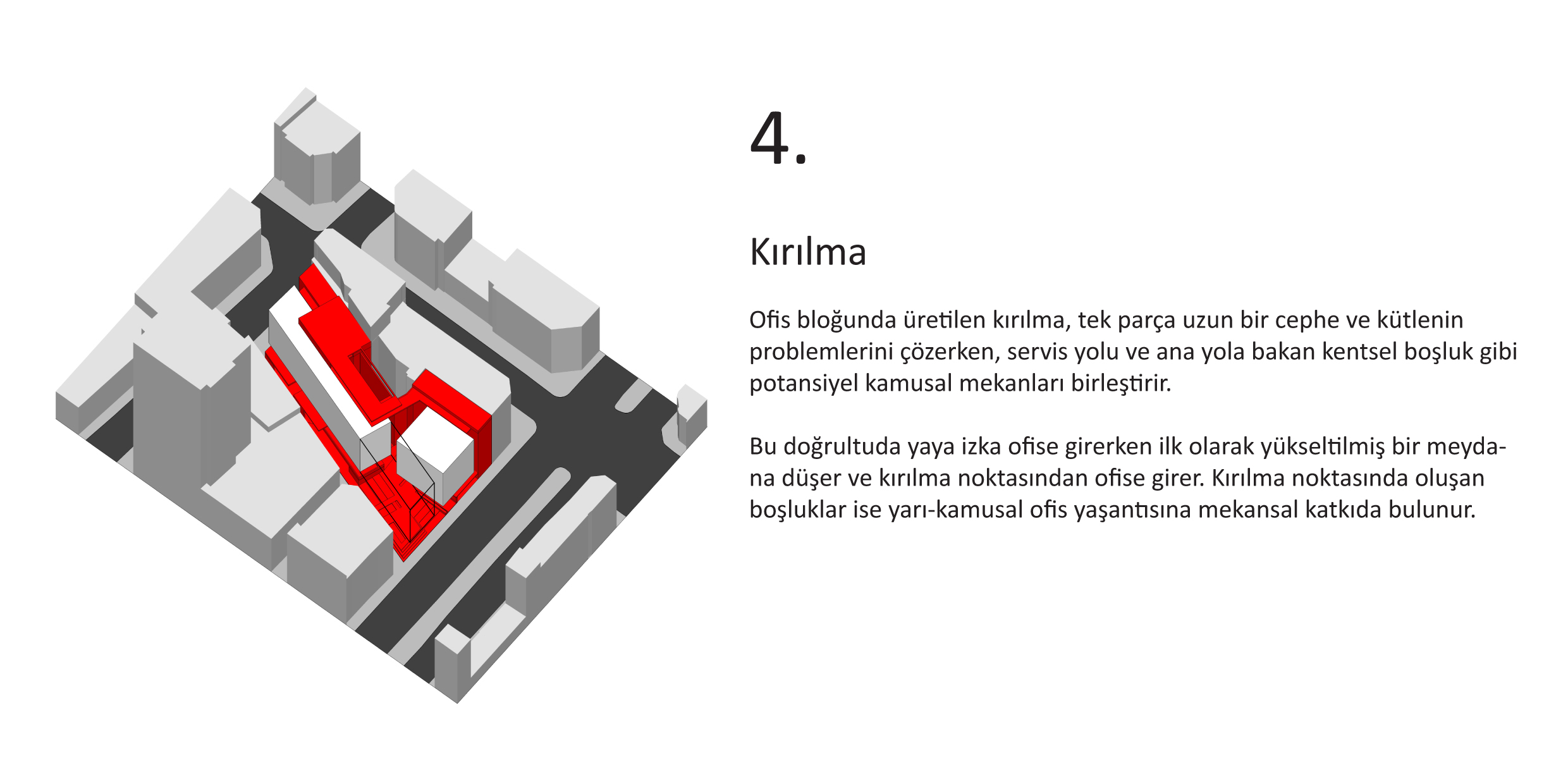 4.

Kırılma

Ofis bloğunda üretilen kırılma, tek parça uzun bir cephe ve kütlenin problemlerini çözerken, servis yolu ve ana yola bakan kentsel boşluk gibi potansiyel kamusal mekanları birleştirir.

Bu doğrultuda yaya izka ofise girerken ilk olarak yükseltilmiş bir meydana düşer ve kırılma noktasından ofise girer. Kırılma noktasında oluşan boşluklar ise yarı-kamusal ofis yaşantısına mekansal katkıda bulunur.