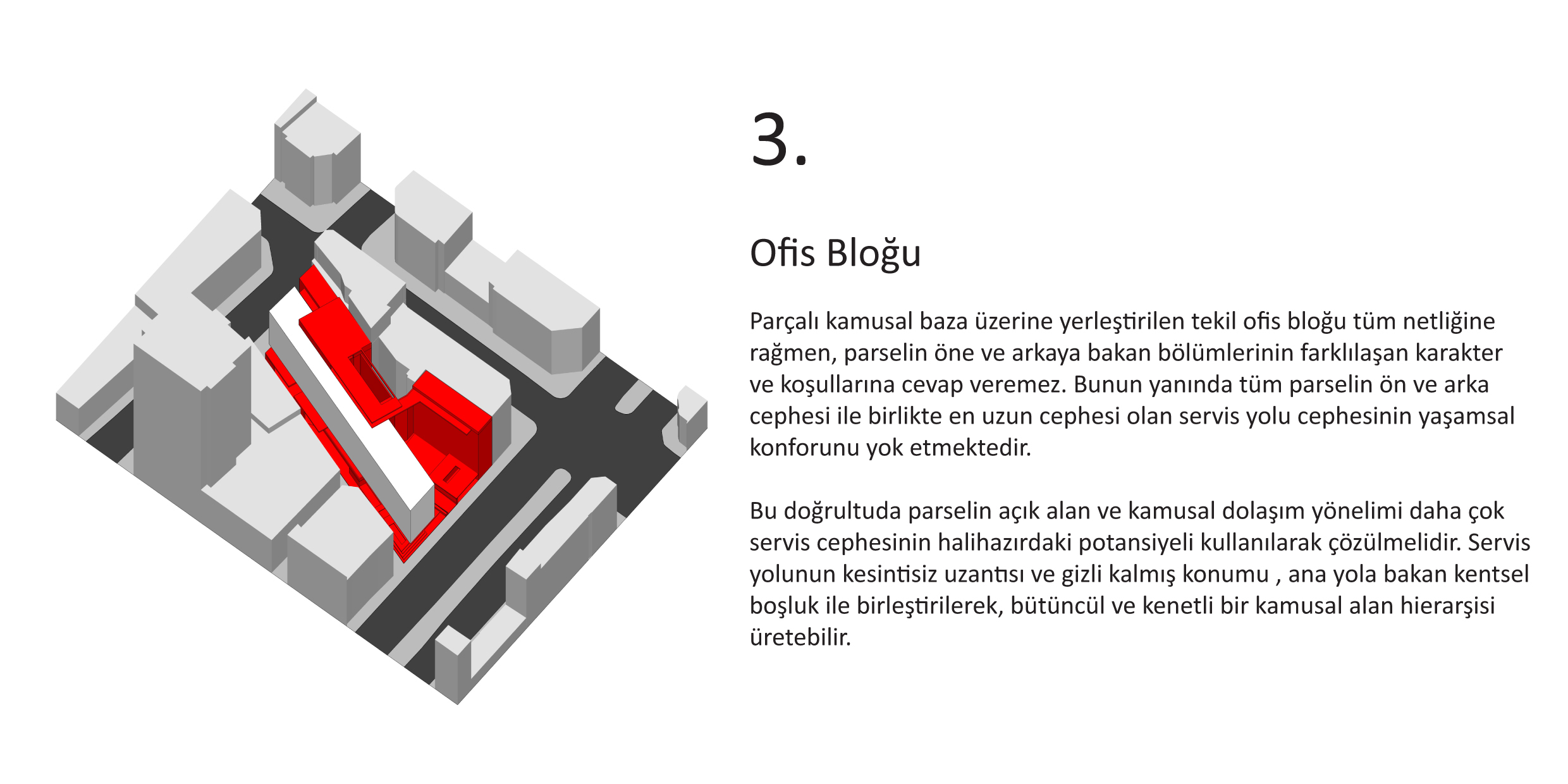 3.

Ofis Bloğu

Parçalı kamusal baza üzerine yerleştirilen tekil ofis bloğu tüm netliğine rağmen, parselin öne ve arkaya bakan bölümlerinin farklılaşan karakter ve koşullarına cevap veremez. Bunun yanında tüm parselin ön ve arka cephesi ile birlikte en uzun cephesi olan servis yolu cephesinin yaşamsal konforunu yok etmektedir.

Bu doğrultuda parselin açık alan ve kamusal dolaşım yönelimi daha çok servis cephesinin halihazırdaki potansiyeli kullanılarak çözülmelidir. Servis yolunun kesintisiz uzantısı ve gizli kalmış konumu , ana yola bakan kentsel boşluk ile birleştirilerek, bütüncül ve kenetli bir kamusal alan hierarşisi üretebilir.