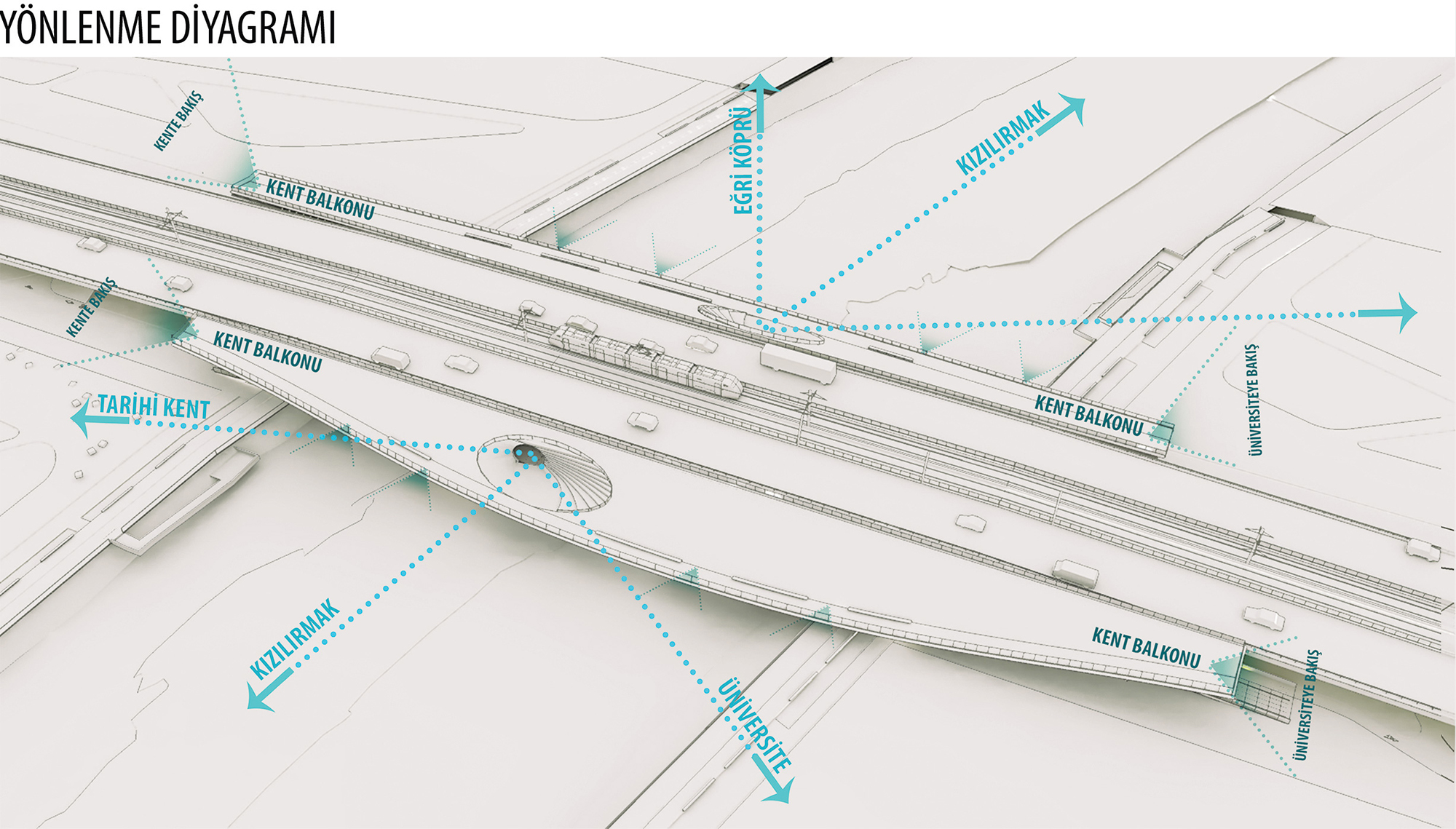 YÖNLENME DİYAGRAMI

KENTE BAKIŞ

KENT BALKONU

EĞRİ KÖPRÜ

KIZILIRMAK

KENTE BAKIŞ

KENT BALKONU

TARİHİ KENT

KENT BALKONU

ÜNİVERSİTEYE BAKIŞ

KIZILIRMAK

ÜNİVERSİTE

KENT BALKONU

ÜNİVERSİTEYE BAKIŞ