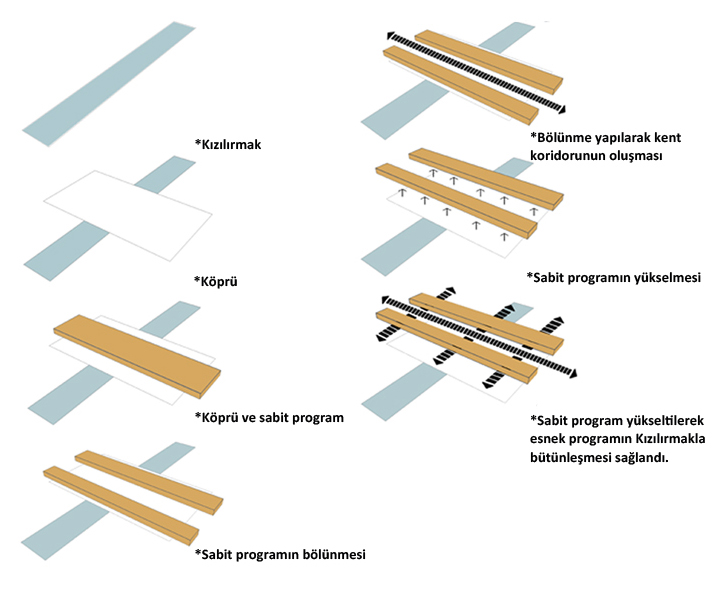 *Kızılırmak

*Köprü

*Köprü ve sabit program

*Sabit programın bölünmesi

*Bölünme yapılarak kent koridorunun oluşması

*Sabit programın yükselmesi

*Sabit program yükseltilerek esnek programın Kızılırmakla bütünleşmesi sağlandı.