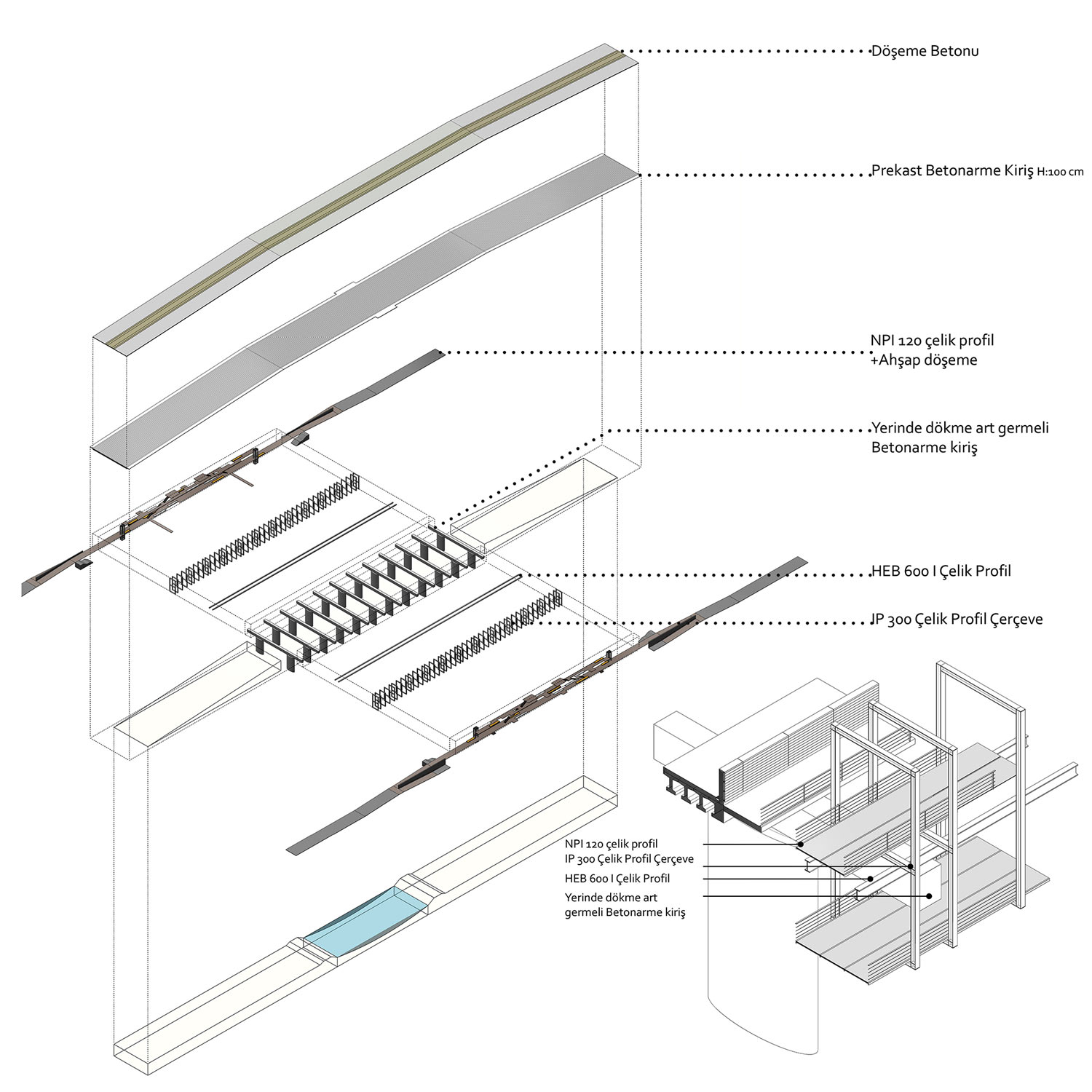 Döşeme Betonu

Prekast Betonarme Kiriş H:100 cm

NPI 120 çelik profil
+Ahşap döşeme

Yerinde dökme art germeli
Betonarme kiriş

HEB 600 I Çelik Profil

IP 300 Çelik Profil Çerçeve

NPI 120 çelik profil
IP 300 Çelik Profil Çerçeve
HEB 600 I Çelik Profil
Yerinde dökme art
germeli Betonarme kiriş