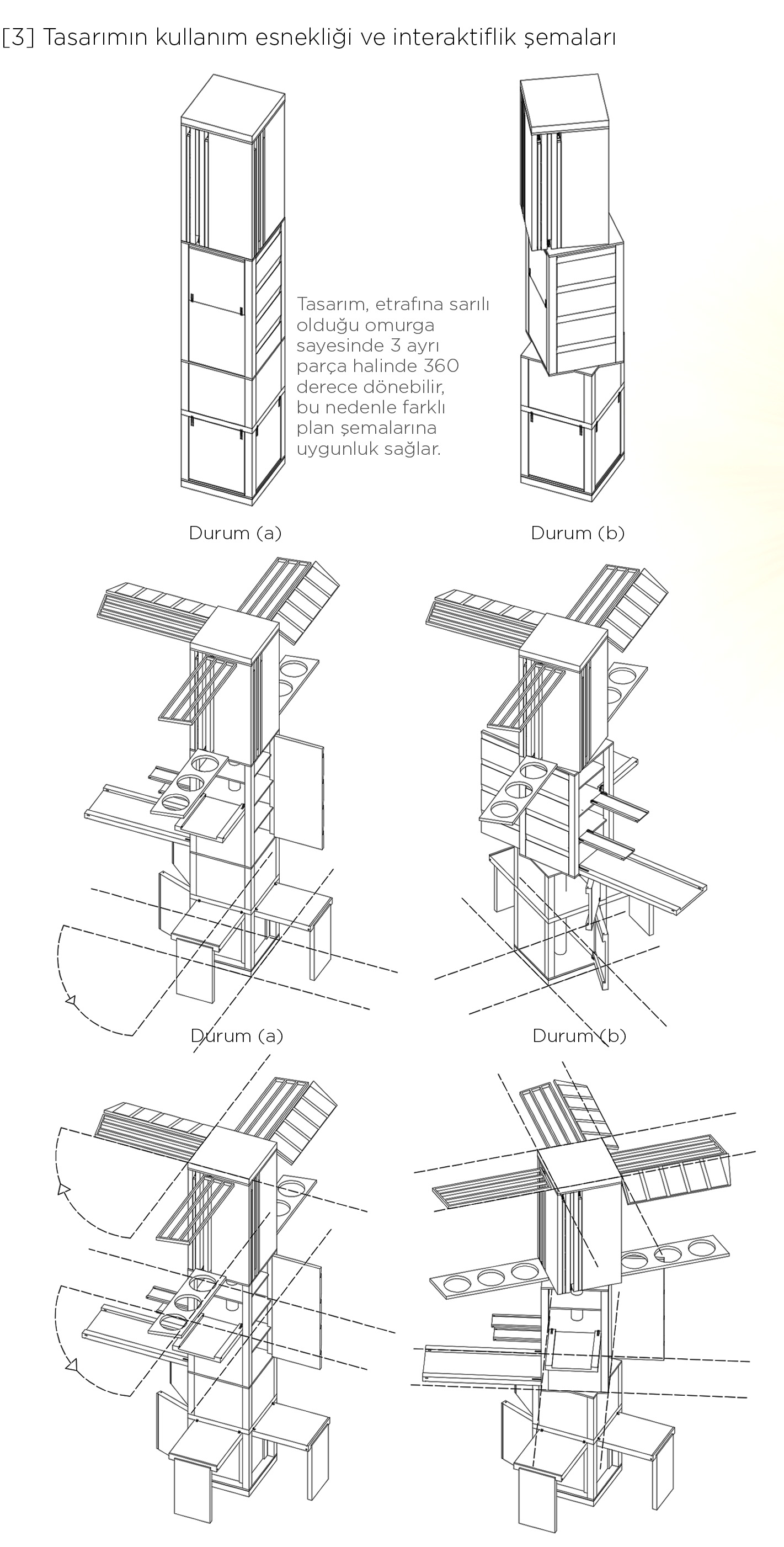 [3] Tasarımın kullanım esnekliği ve interaktiflik şemaları

Tasarım, etrafına sarılı olduğu omurga sayesinde 3 ayrı parça halinde 360 derece dönebilir, bu nedenle farklı plan şemalarına uygunluk sağlar.

Durum (a)

Durum (b)

Durum (a)

Durum (b)