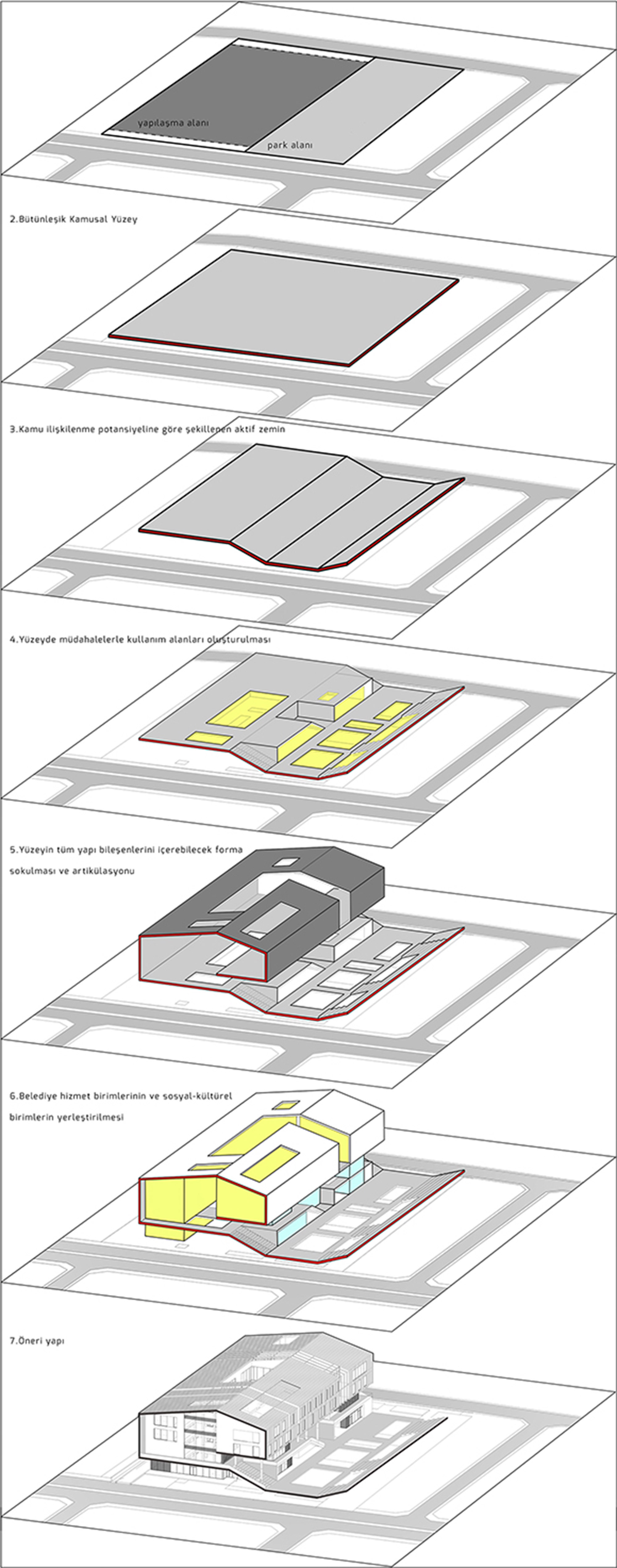 yapılaşma alanı

park alanı

2.Bütünleşik Kamusal Yüzey

3.Kamu ilişkilenme potansiyeline göre şekillenen aktif zemin

4.Yüzeyde müdahalelerle kullanım alanları oluşturulması

5.Yüzeyin tüm yapı bileşenlerini içerebilecek forma sokulması ve artikülasyonu

6.Belediye hizmet birimlerinin ve sosyal-kültürel birimlerin yerleştirilmesi

7.Öneri yapı