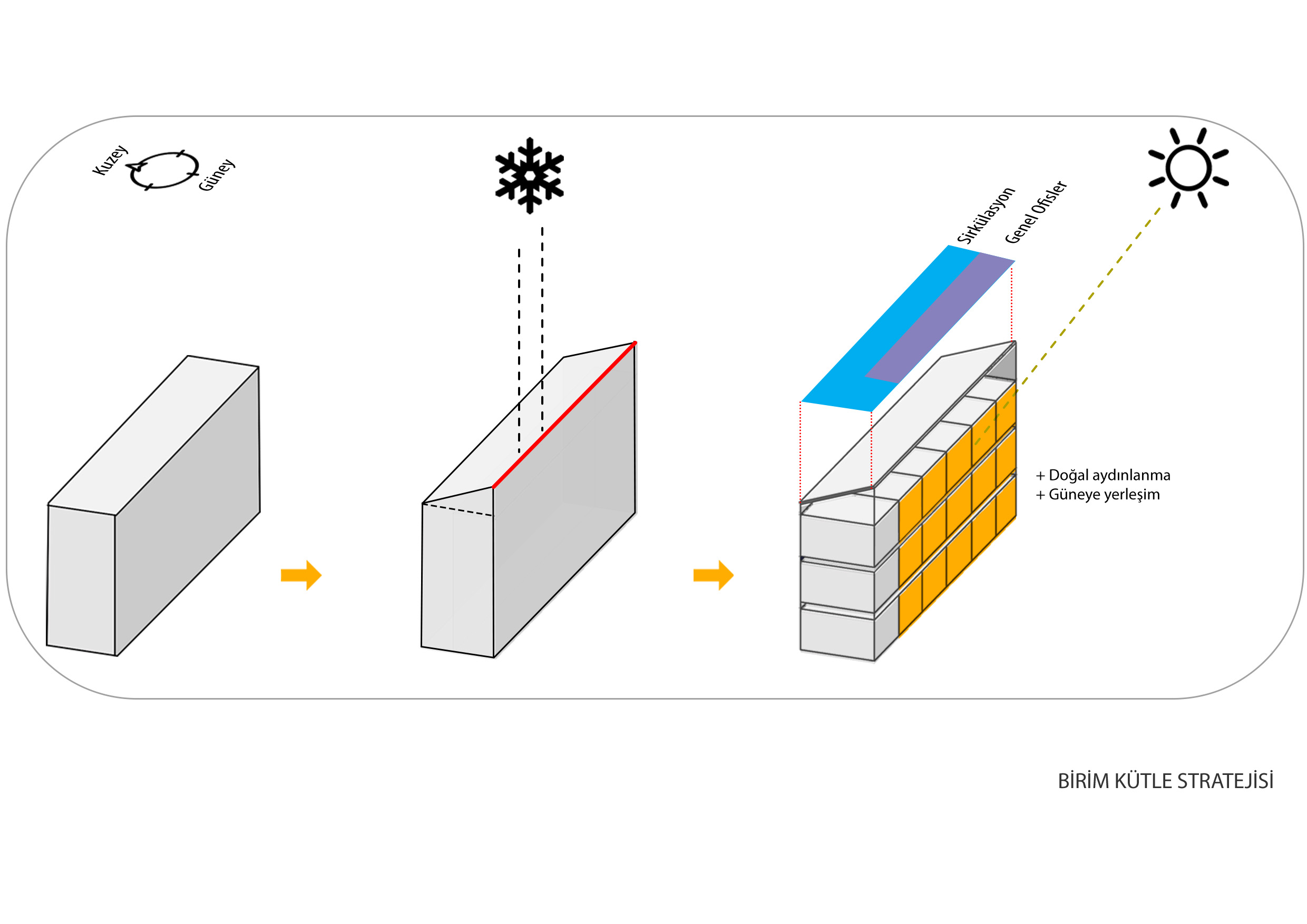 Kuzey

Güney

Sirkülasyon

Genel Ofisler

+ Doğal aydınlanma
+ Güneye yerleşim

BİRİM KÜTLE STRATEJİSİ