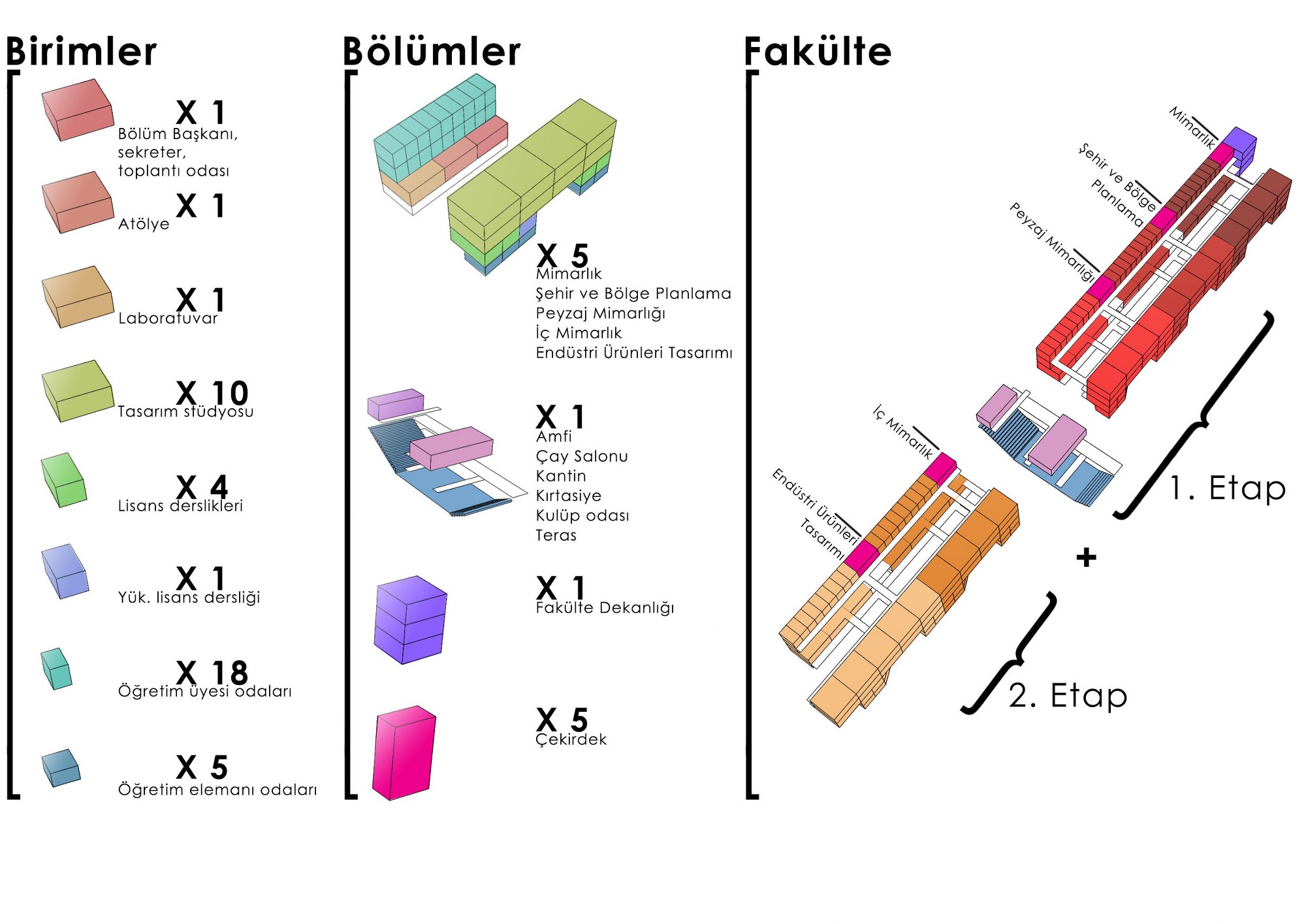 Birimler

X 1
Bölüm Başkanı, sekreter, toplantı odası

X 1
Atölye

X 1
Laboratuvar

X 10
Tasarım stüdyosu

X 4
Lisans derslikleri

X 1
Yük. lisans dersliği

X 18
Öğretim üyesi odaları

X 5
Öğretim elemanı odaları

Bölümler

X 5
Mimarlık
Şehir ve Bölge Planlama
Peyzaj Mimarlığı
İç Mimarlık
Endüstri Ürünleri Tasarımı

X 1
Amfi
Çay Salonu
Kantin
Kırtasiye
Kulüp odası
Teras

X 1
Fakülte Dekanlığı

X 5
Çekirdek

Fakülte

Mimarlık
Şehir ve Bölge Planlama
Peyzaj Mimarlığı
İç Mimarlık
Endüstri Ürünleri Tasarımı

1. Etap
+
2. Etap