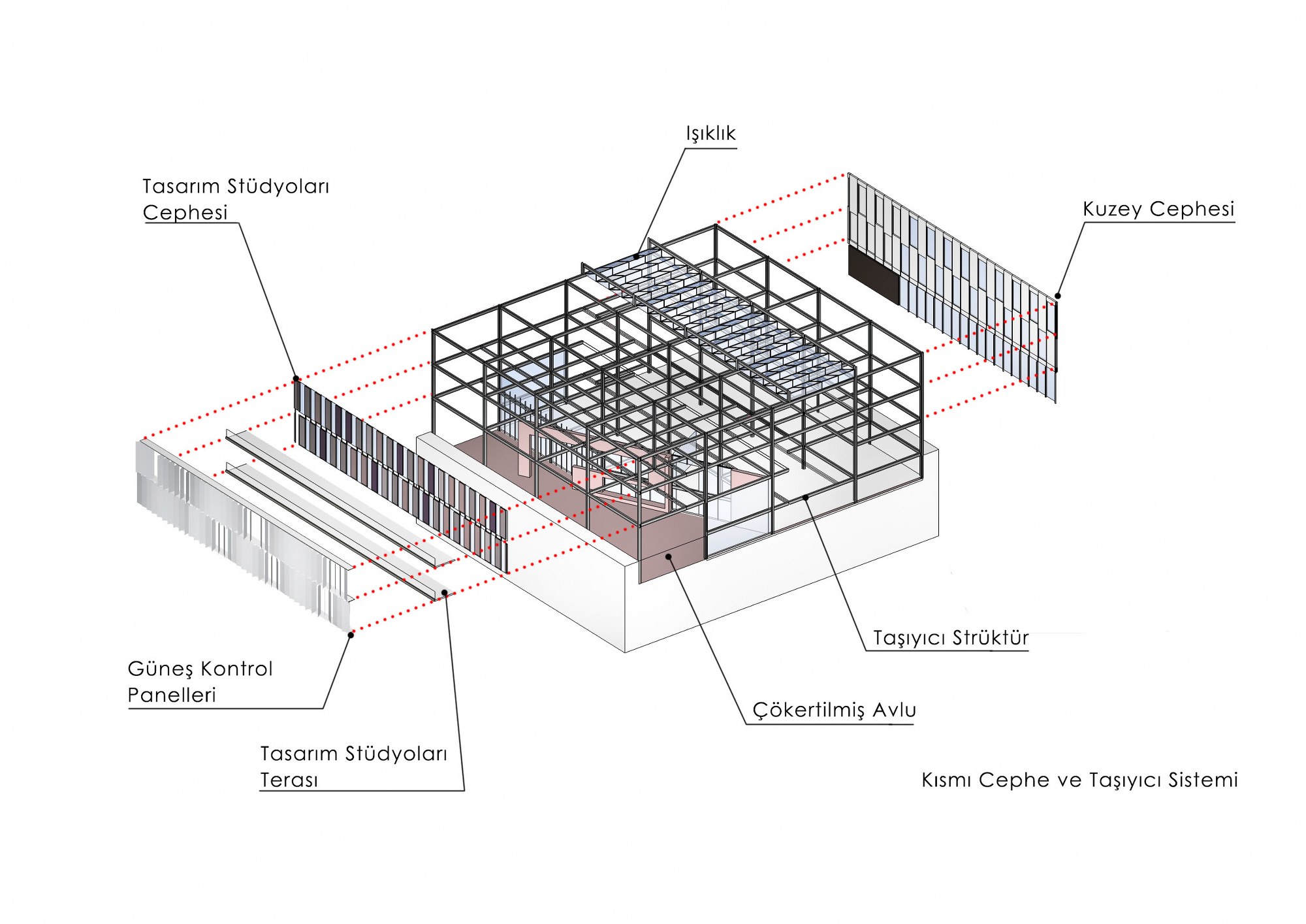 Işıklık

Tasarım Stüdyoları Cephesi

Kuzey Cephesi

Taşıyıcı Strüktür

Güneş Kontrol Panelleri

Çökertilmiş Avlu

Tasarım Stüdyoları Terası

Kısmı Cephe ve Taşıyıcı Sistemi