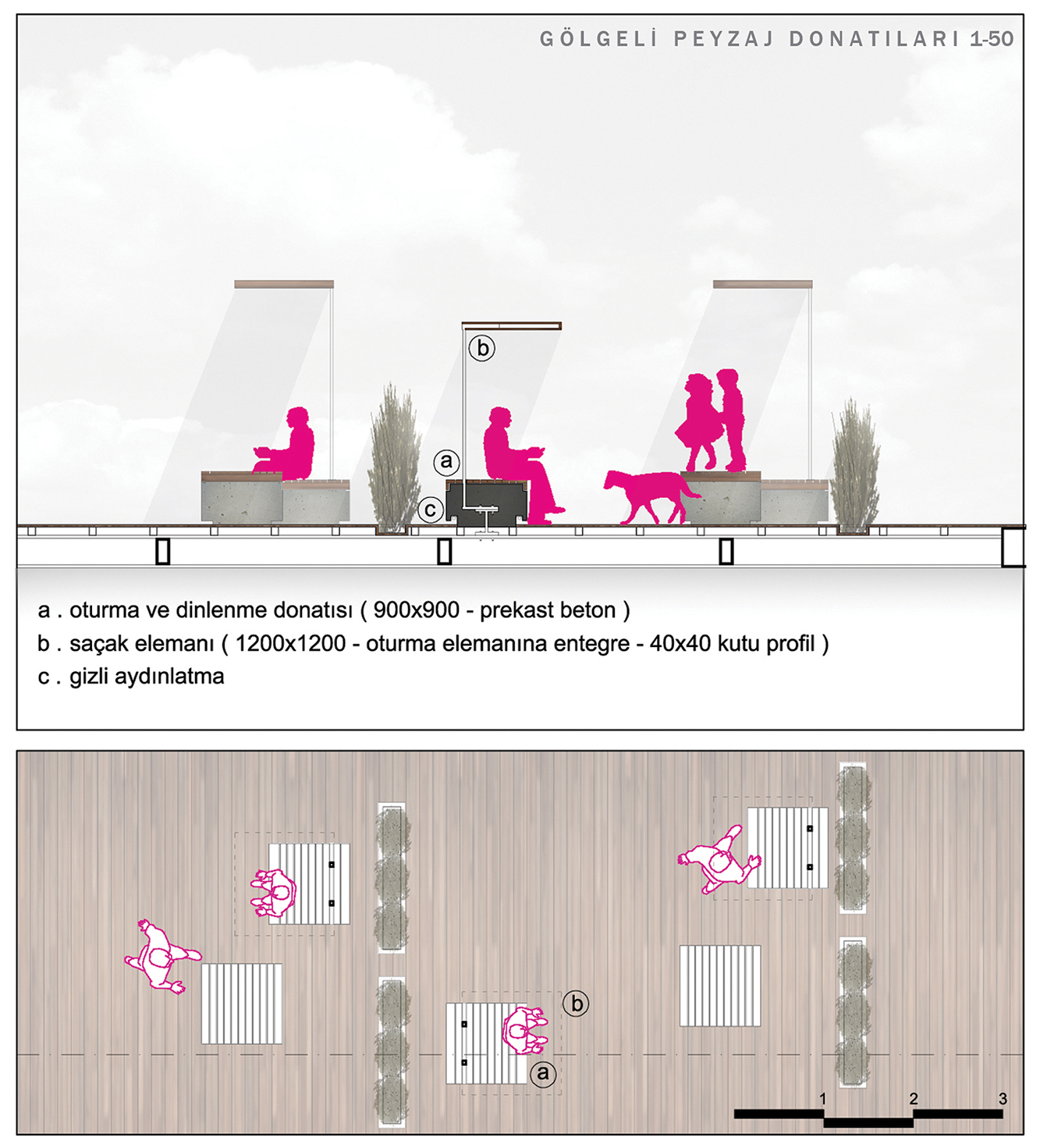 GÖLGELİ PEYZAJ DONATILARI 1-50

b

a

c

a . oturma ve dinlenme donatısı ( 900x900 - prekast beton )
b . saçak elemanı ( 1200x1200 - oturma elemanına entegre - 40x40 kutu profil )
c . gizli aydınlatma

b

a

1 2 3