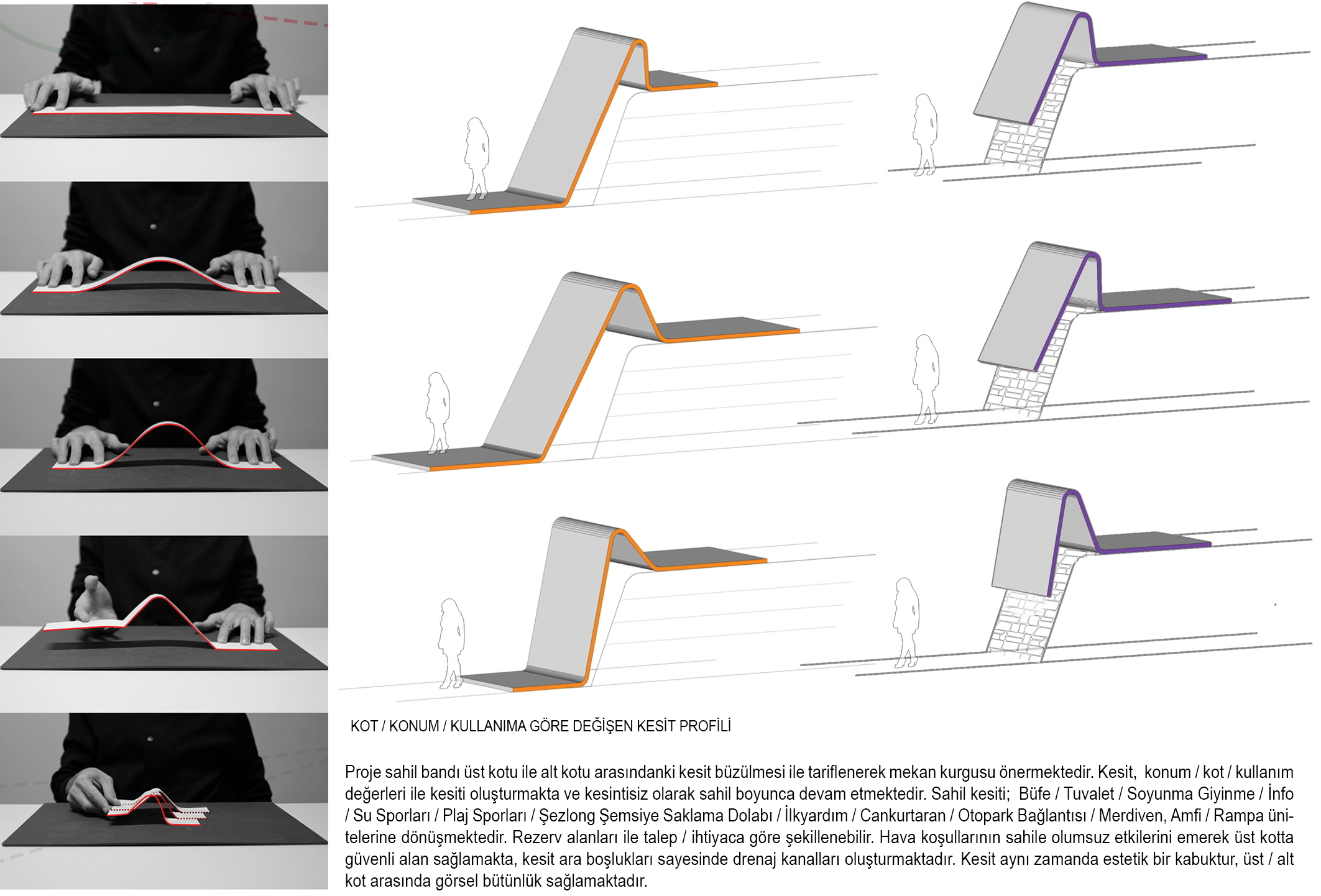 KOT / KONUM / KULLANIMA GÖRE DEĞİŞEN KESİT PROFİLİ

Proje sahil bandı üst kotu ile alt kotu arasındanki kesit büzülmesi ile tariflenerek mekan kurgusu önermektedir. Kesit, konum / kot / kullanım değerleri ile kesiti oluşturmakta ve kesintisiz olarak sahil boyunca devam etmektedir. Sahil kesiti; Büfe / Tuvalet / Soyunma Giyinme / İnfo / Su Sporları / Plaj Sporları / Şezlong Şemsiye Saklama Dolabı / İlkyardım / Cankurtaran / Otopark Bağlantısı / Merdiven, Amfi / Rampa ünitelerine dönüşmektedir. Rezerv alanları ile talep / ihtiyaca göre şekillenebilir. Hava koşullarının sahile olumsuz etkilerini emerek üst kotta güvenli alan sağlamakta, kesit ara boşlukları sayesinde drenaj kanalları oluşturmaktadır. Kesit aynı zamanda estetik bir kabuktur, üst / alt kot arasında görsel bütünlük sağlamaktadır.