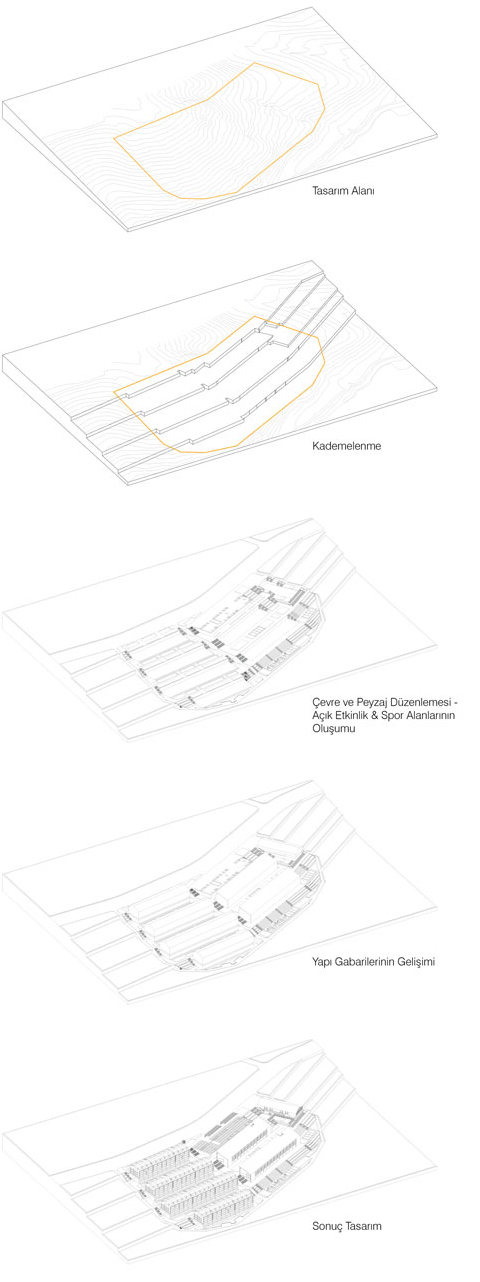 Tasarım Alanı

Kademelenme

Çevre ve Peyzaj Düzenlemesi - Açık Etkinlik & Spor Alanlarının Oluşumu

Yapı Gabarilerinin Gelişimi

Sonuç Tasarım