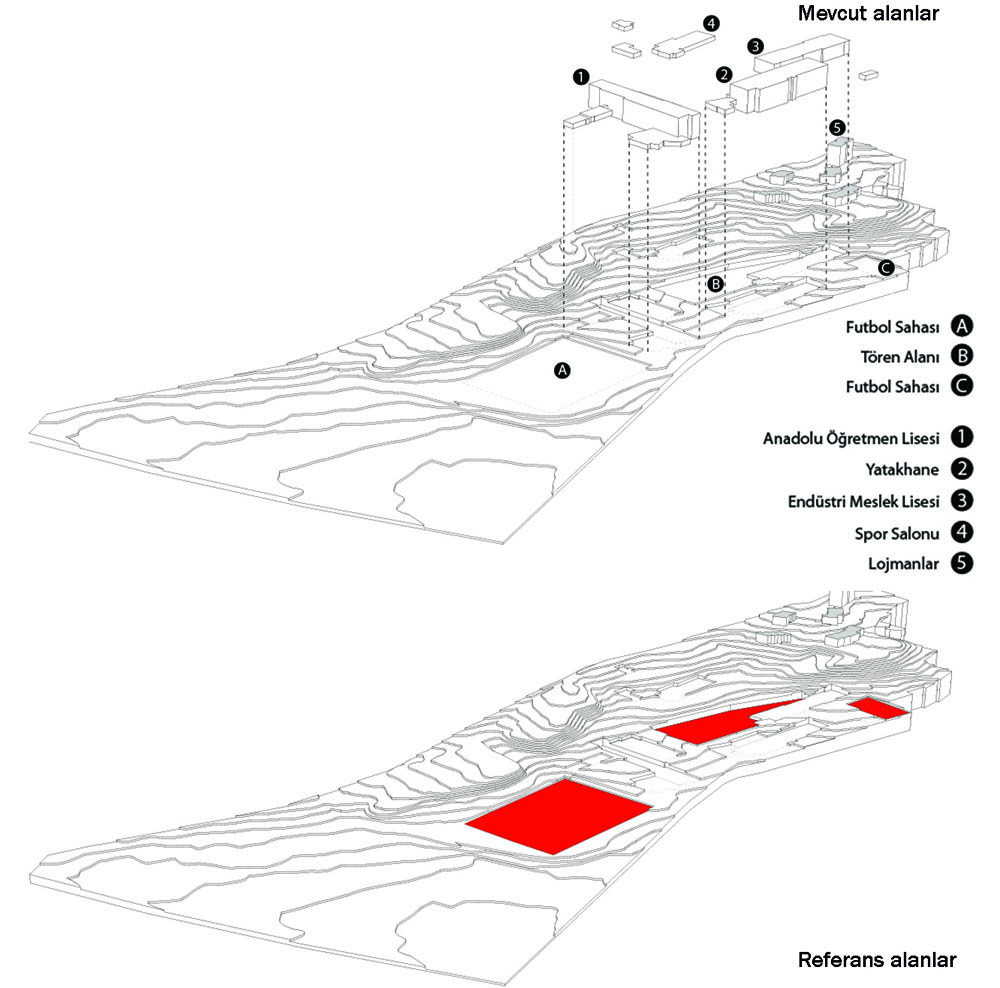 Mevcut alanlar

4
3
1
2
5
C
B
A

Futbol Sahası A
Tören Alanı B
Futbol Sahası C

Anadolu Öğretmen Lisesi 1
Yatakhane 2
Endüstri Meslek Lisesi 3
Spor Salonu 4
Lojmanlar 5

Referans alanlar