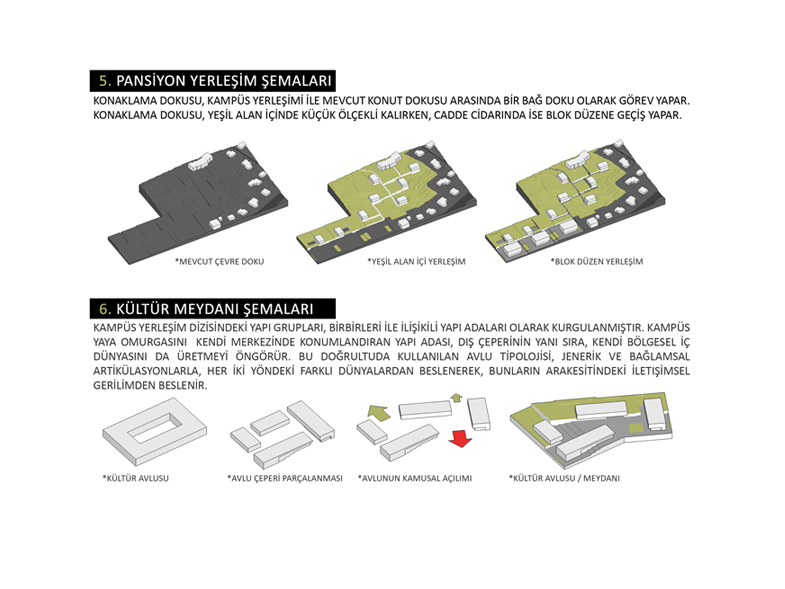 5. PANSİYON YERLEŞİM ŞEMALARI

KONAKLAMA DOKUSU, KAMPÜS YERLEŞİMİ İLE MEVCUT KONUT DOKUSU ARASINDA BİR BAĞ DOKU OLARAK GÖREV YAPAR. KONAKLAMA DOKUSU, YEŞİL ALAN İÇİNDE KÜÇÜK ÖLÇEKLİ KALIRKEN, CADDE CİDARINDA İSE BLOK DÜZENE GEÇİŞ YAPAR.

*MEVCUT ÇEVRE DOKU

*YEŞİL ALAN İÇİ YERLEŞİM

*BLOK DÜZEN YERLEŞİM

6. KÜLTÜR MEYDANI ŞEMALARI

KAMPÜS YERLEŞİM DİZİSİNDEKİ YAPI GRUPLARI, BİRBİRLERİ İLE İLİŞİKİLİ YAPI ADALARI OLARAK KURGULANMIŞTIR. KAMPÜS YAYA OMURGASINI KENDİ MERKEZİNDE KONUMLANDIRAN YAPI ADASI, DIŞ ÇEPERİNİN YANI SIRA, KENDİ BÖLGESEL İÇ DÜNYASINI DA ÜRETMEYİ ÖNGÖRÜR. BU DOĞRULTUDA KULLANILAN AVLU TİPOLOJİSİ, JENERİK VE BAĞLAMSAL ARTİKÜLASYONLARLA, HER İKİ YÖNDEKİ FARKLI DÜNYALARDAN BESLENEREK, BUNLARIN ARAKESİTİNDEKİ İLETİŞİMSEL GERİLİMDEN BESLENİR.

*KÜLTÜR AVLUSU

*AVLU ÇEPERİ PARÇALANMASI

*AVLUNUN KAMUSAL AÇILIMI

*KÜLTÜR AVLUSU / MEYDANI