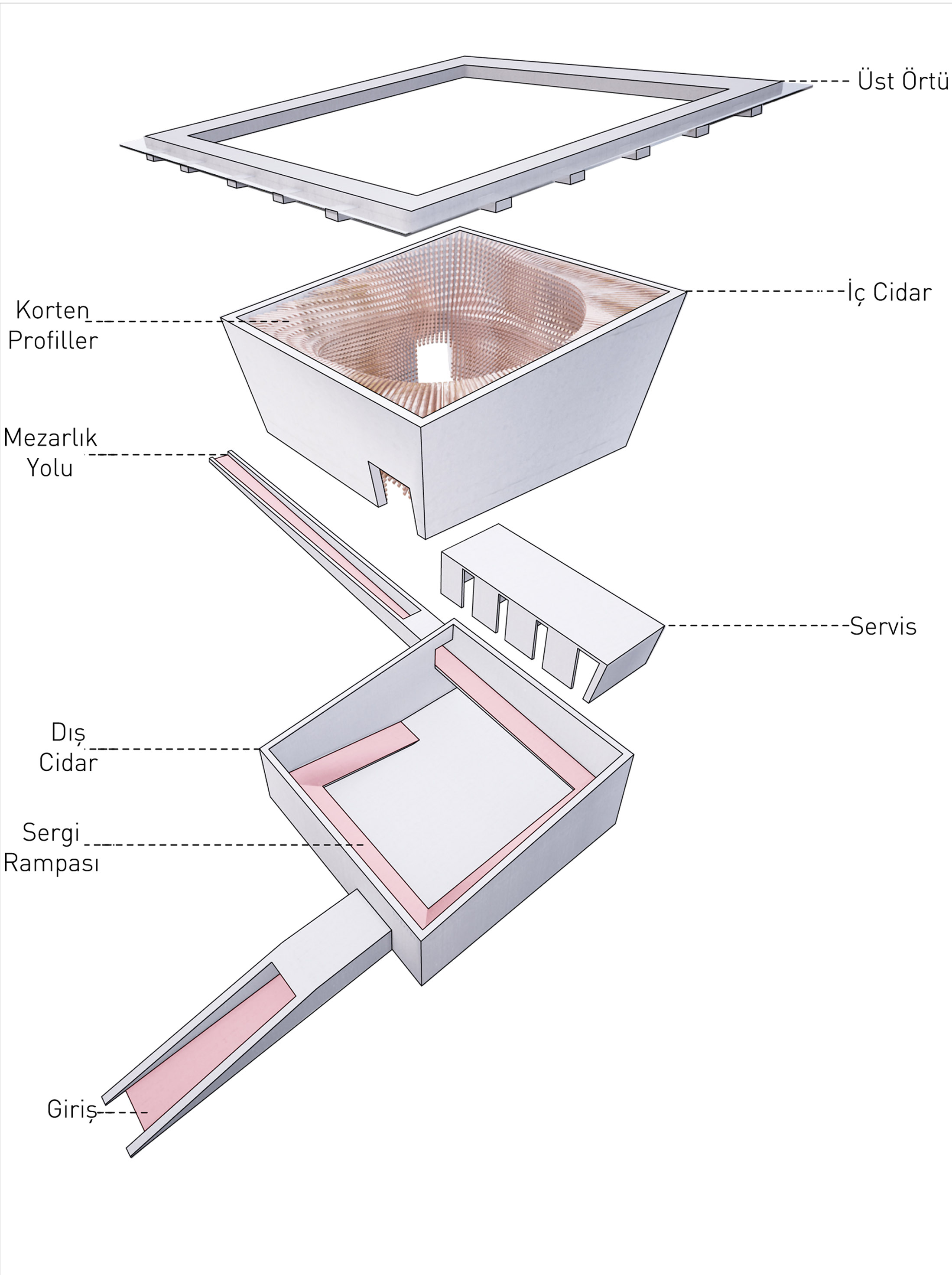 Üst Örtü

İç Cidar

Korten Profiller

Mezarlık Yolu

Servis

Dış Cidar

Sergi Rampası

Giriş