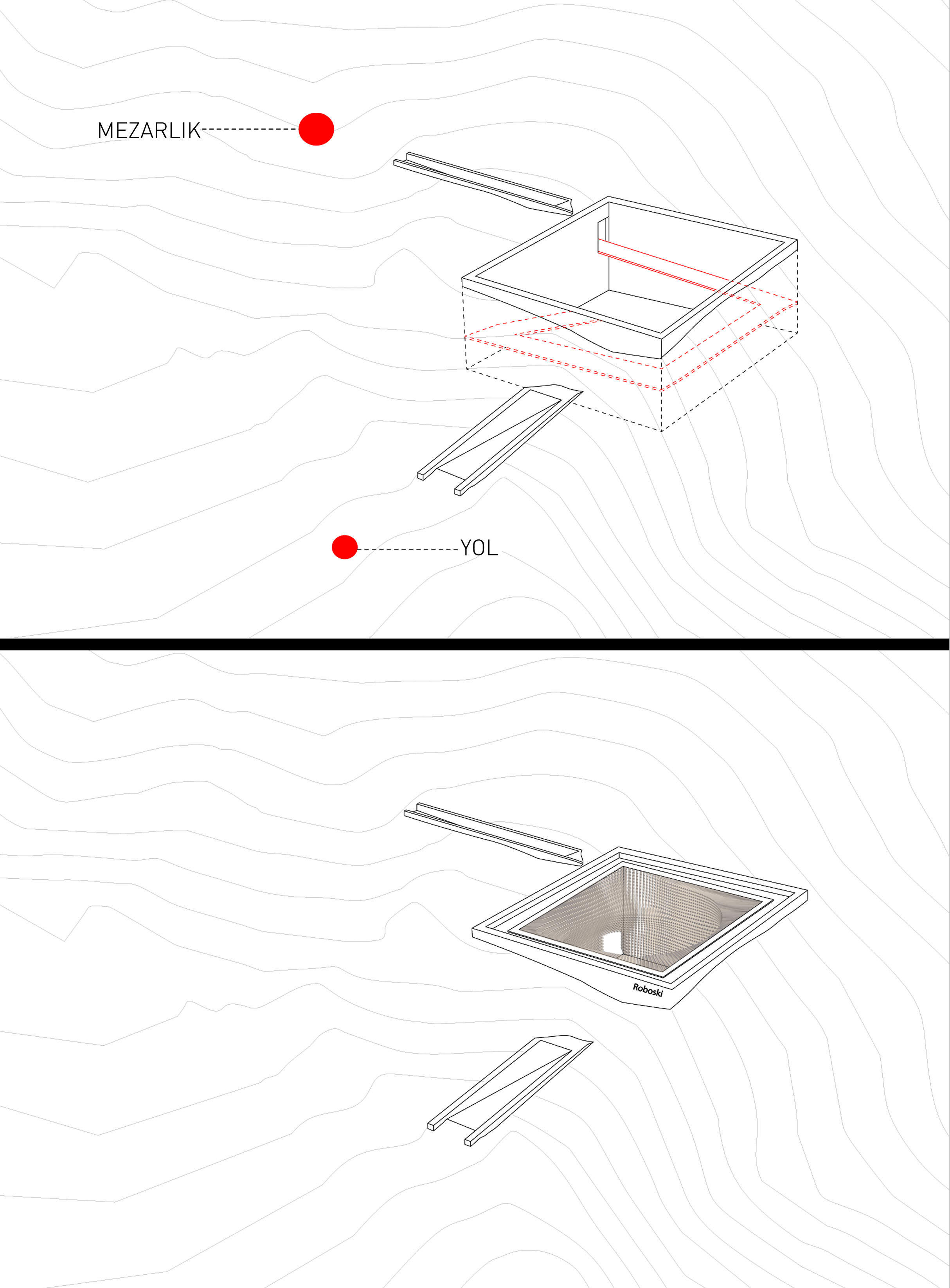 MEZARLIK

YOL

Roboski