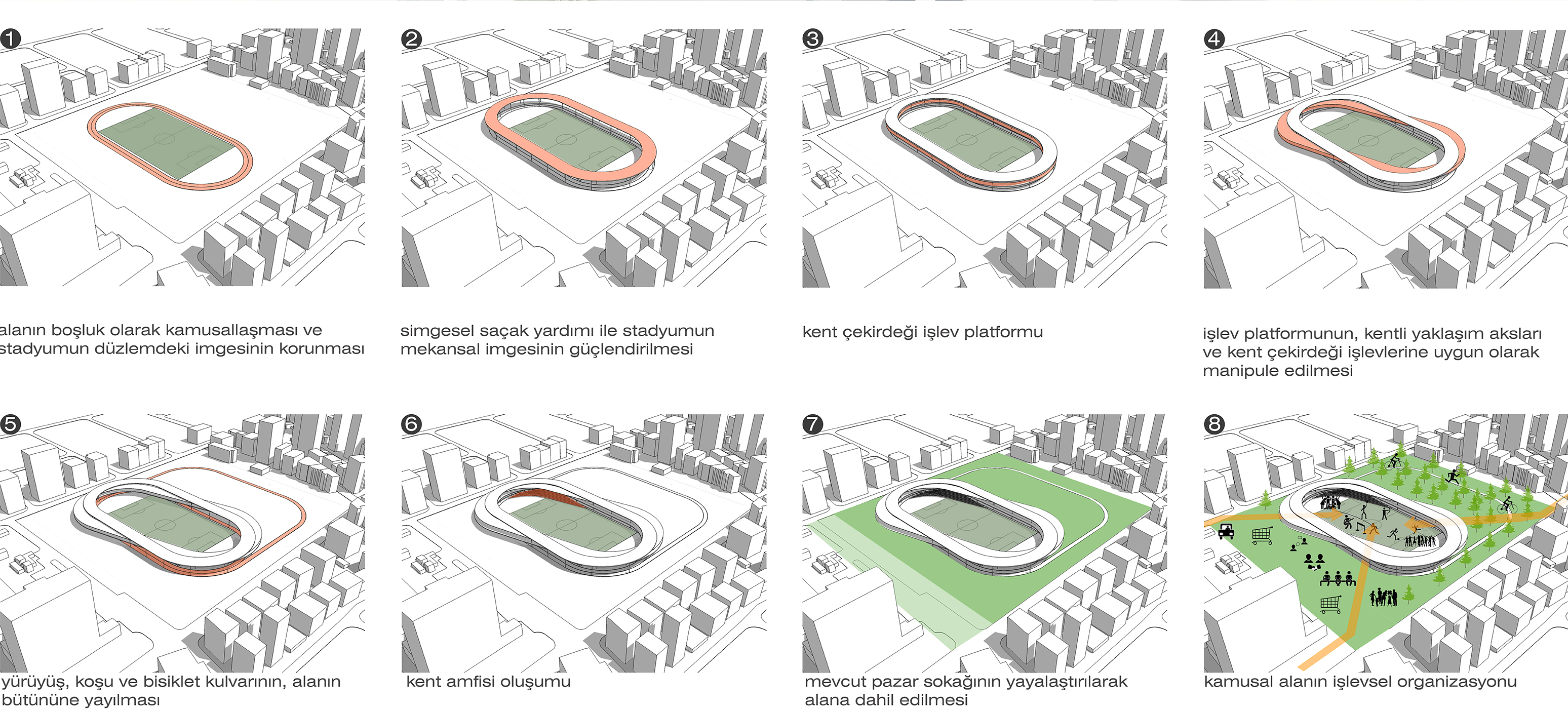 1

alanın boşluk olarak kamusallaşması ve stadyumun düzlemdeki imgesinin korunması

2

simgesel saçak yardımı ile stadyumun mekansal imgesinin güçlendirilmesi

3

kent çekirdeği işlev platformu

4

işlev platformunun, kentli yaklaşım aksları ve kent çekirdeği işlevlerine uygun olarak manipule edilmesi

5

yürüyüş, koşu ve bisiklet kulvarının, alanın bütününe yayılması

6

kent amfisi oluşumu

7

mevcut pazar sokağının yayalaştırılarak alana dahil edilmesi

8

kamusal alanın işlevsel organizasyonu