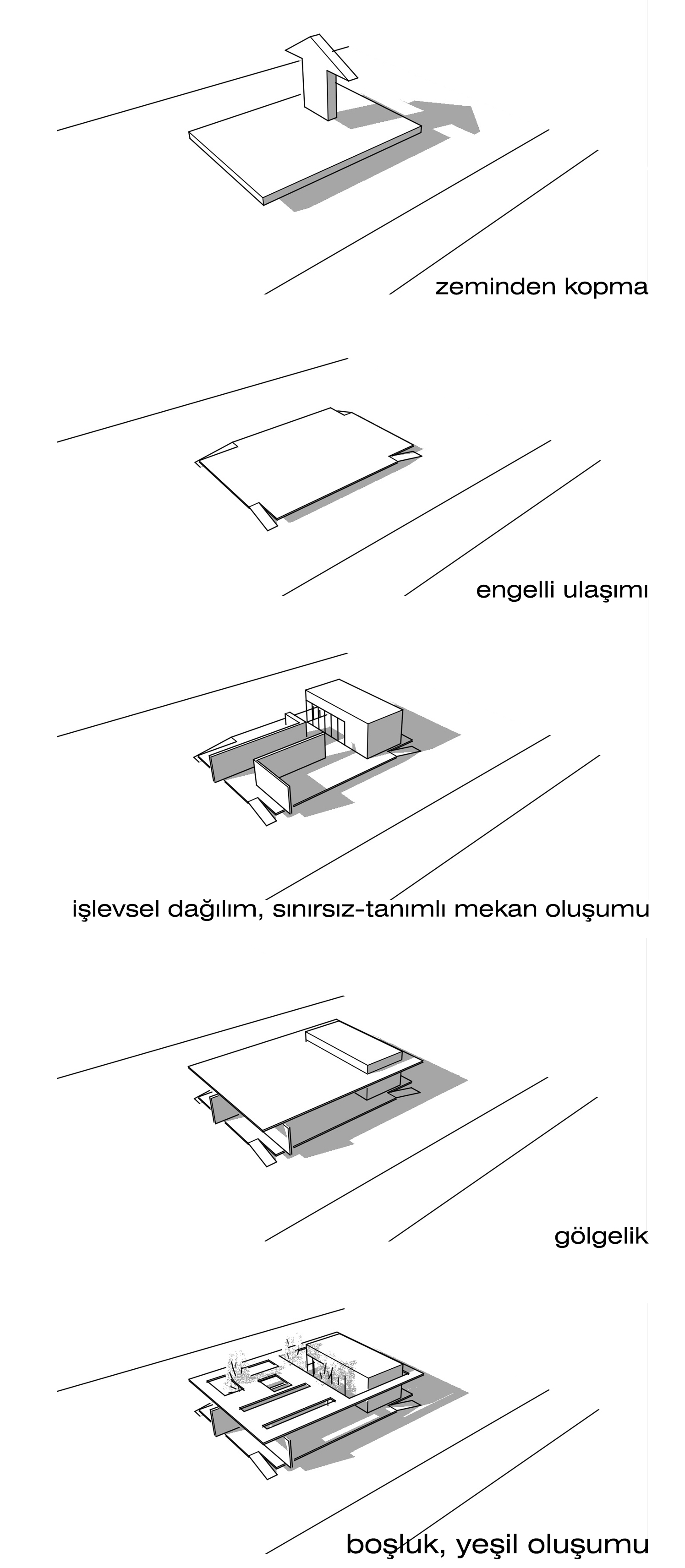 zeminden kopma

engelli ulaşımı

işlevsel dağılım, sınırsız-tanımlı mekan oluşumu

gölgelik

boşluk, yeşil oluşumu