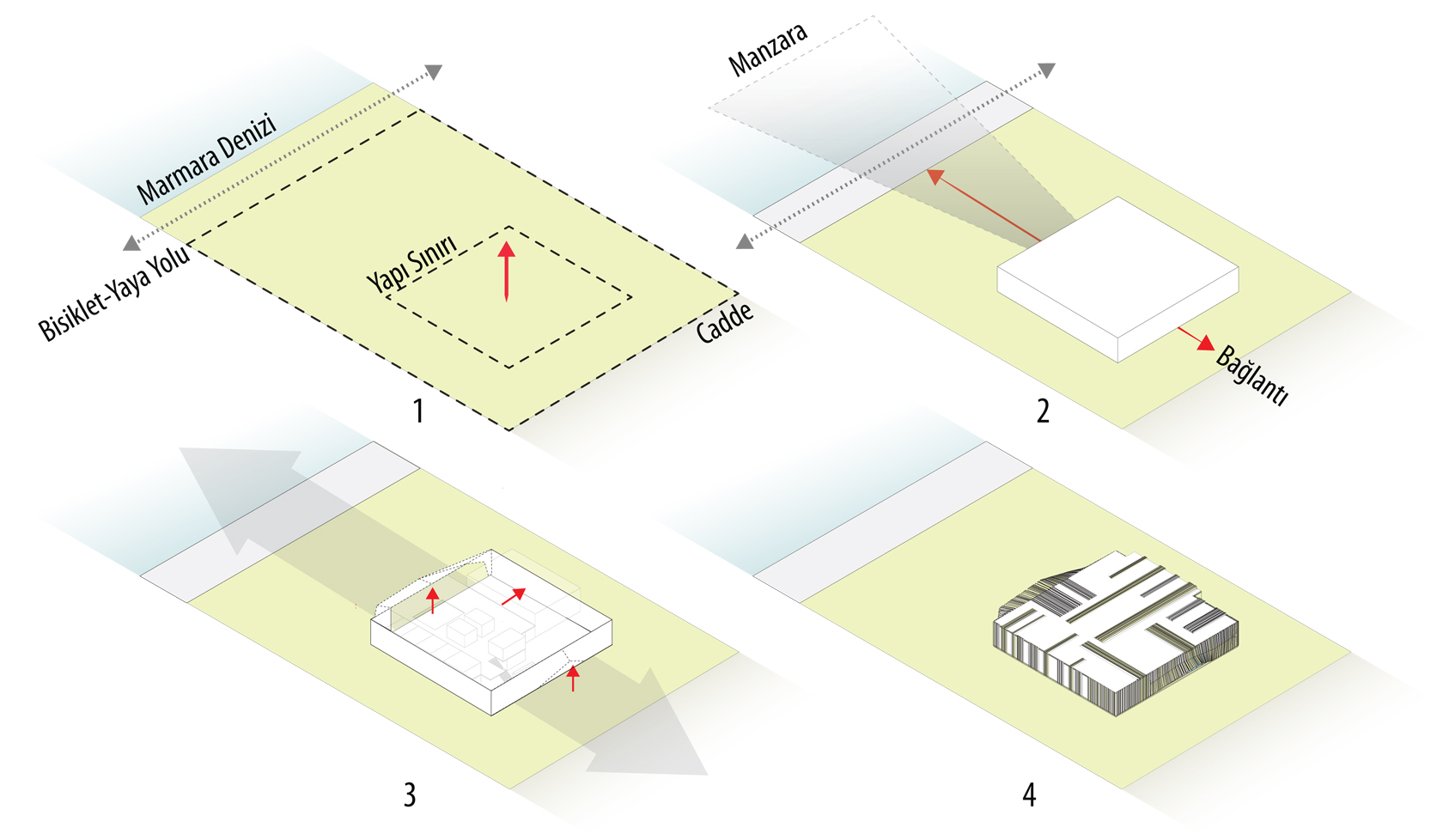 Marmara Denizi

Bisiklet-Yaya Yolu

Yapı Sınırı

Cadde

1

Manzara

Bağlantı

2

3

4