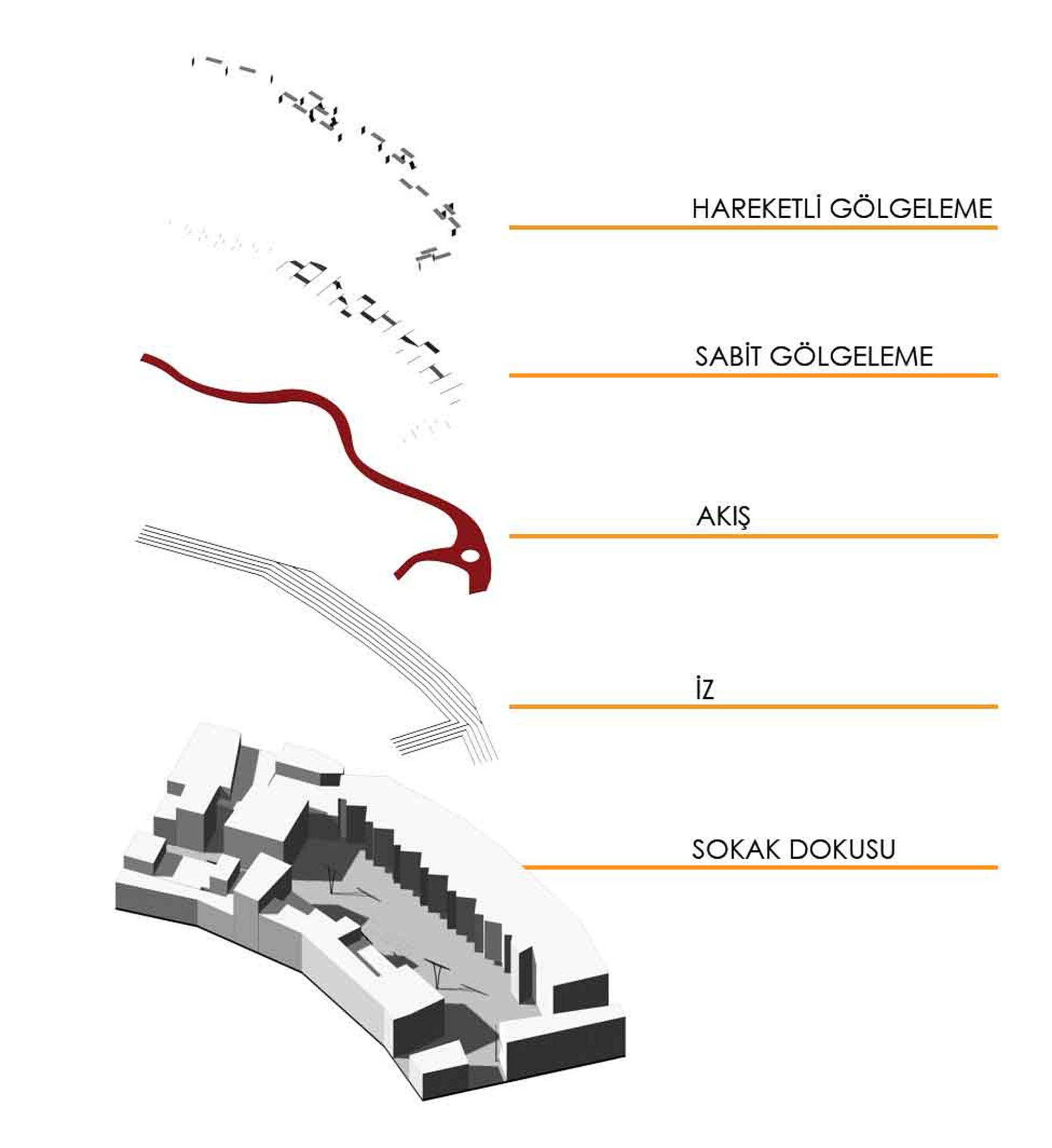 HAREKETLİ GÖLGELEME

SABİT GÖLGELEME

AKIŞ

İZ

SOKAK DOKUSU