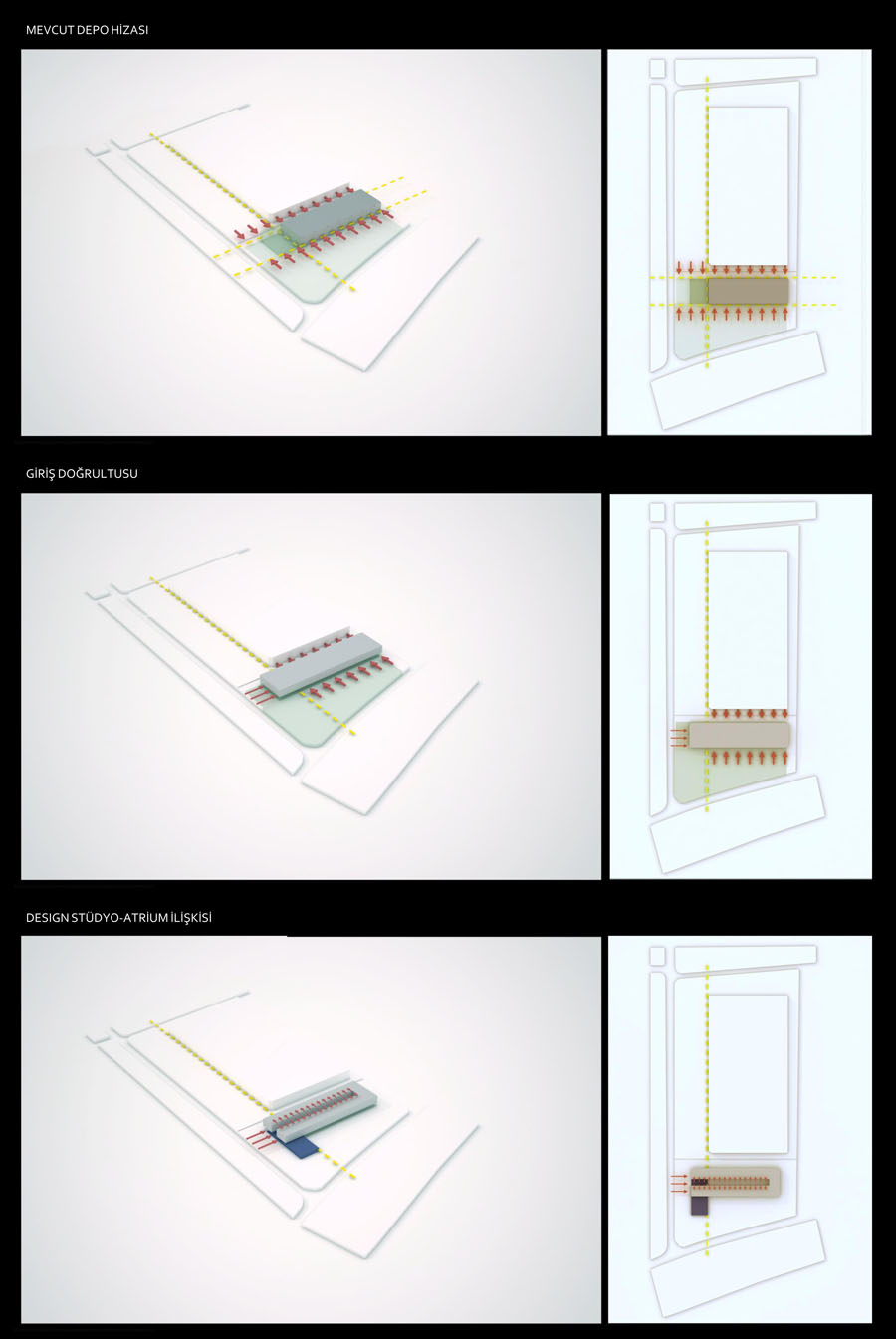 MEVCUT DEPO HİZASI

GİRİŞ DOĞRULTUSU

DESIGN STÜDYO-ATRİUM İLİŞKİSİ