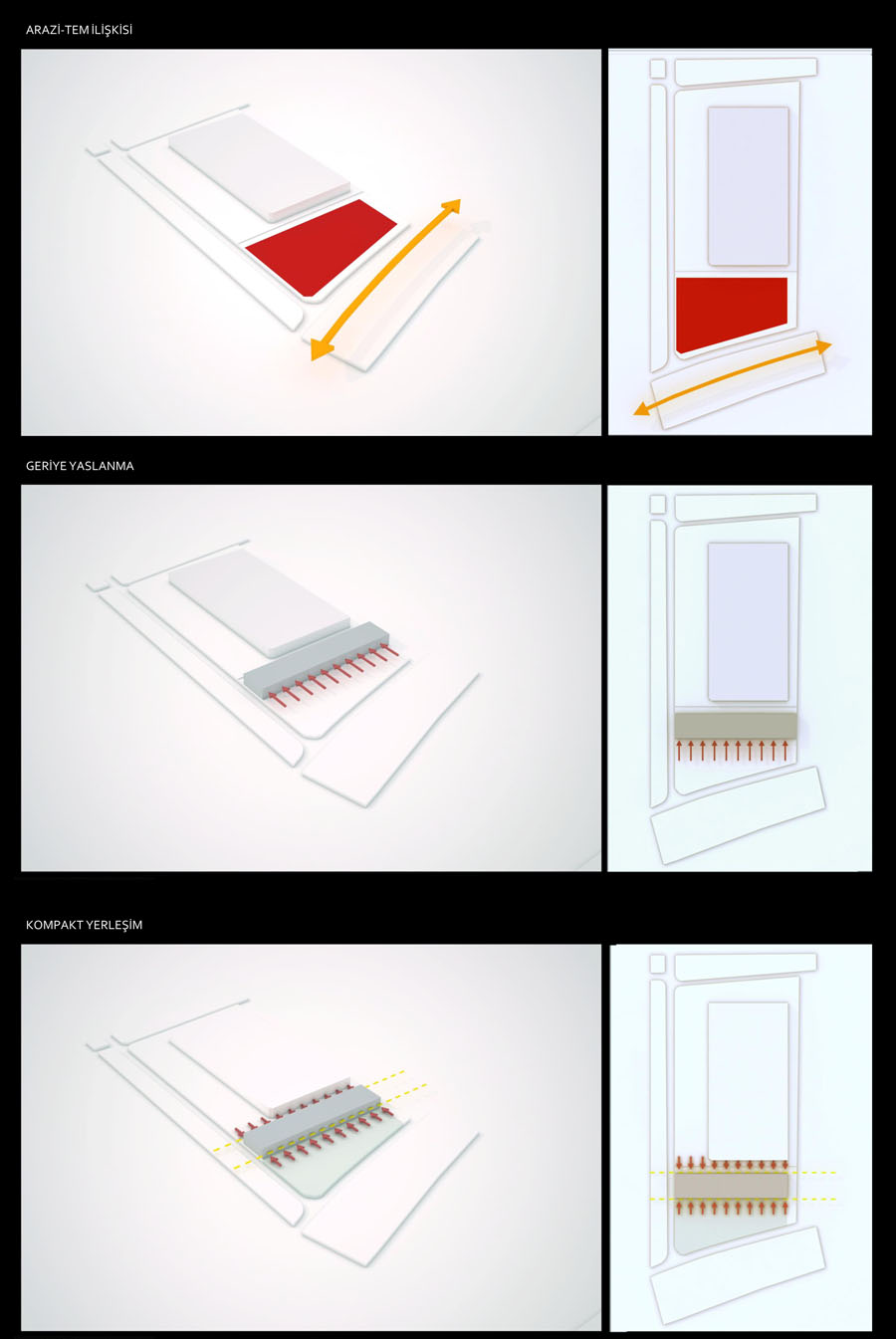 ARAZİ-TEM İLİŞKİSİ

GERİYE YASLANMA

KOMPAKT YERLEŞİM