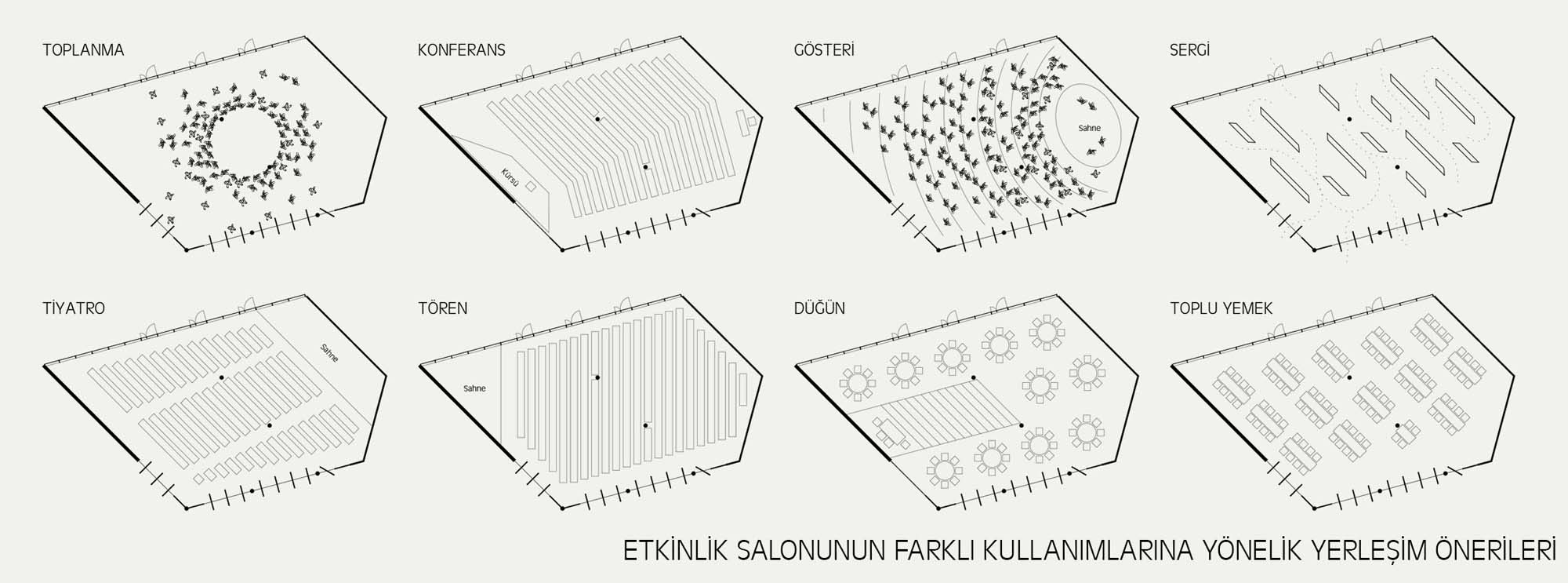 TOPLANMA

KONFERANS

Kürsü

GÖSTERİ

Sahne

SERGİ

TİYATRO

Sahne

TÖREN

Sahne

DÜĞÜN

TOPLU YEMEK

ETKİNLİK SALONUNUN FARKLI KULLANIMLARINA YÖNELİK YERLEŞİM ÖNERİLERİ