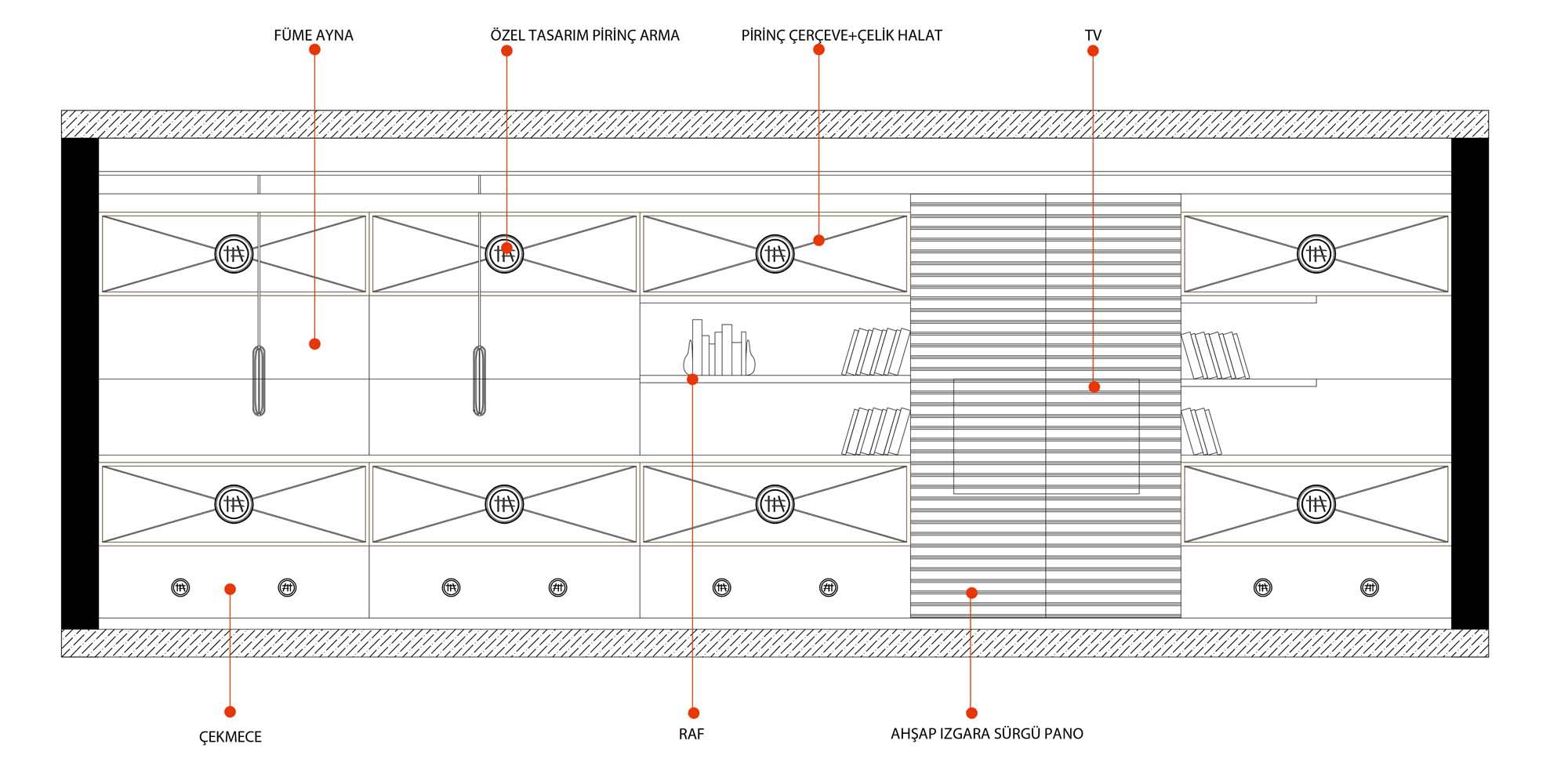 FÜME AYNA

ÖZEL TASARIM PİRİNÇ ARMA

PİRİNÇ ÇERÇEVE+ÇELİK HALAT

TV

ÇEKMECE

RAF

AHŞAP IZGARA SÜRGÜ PANO