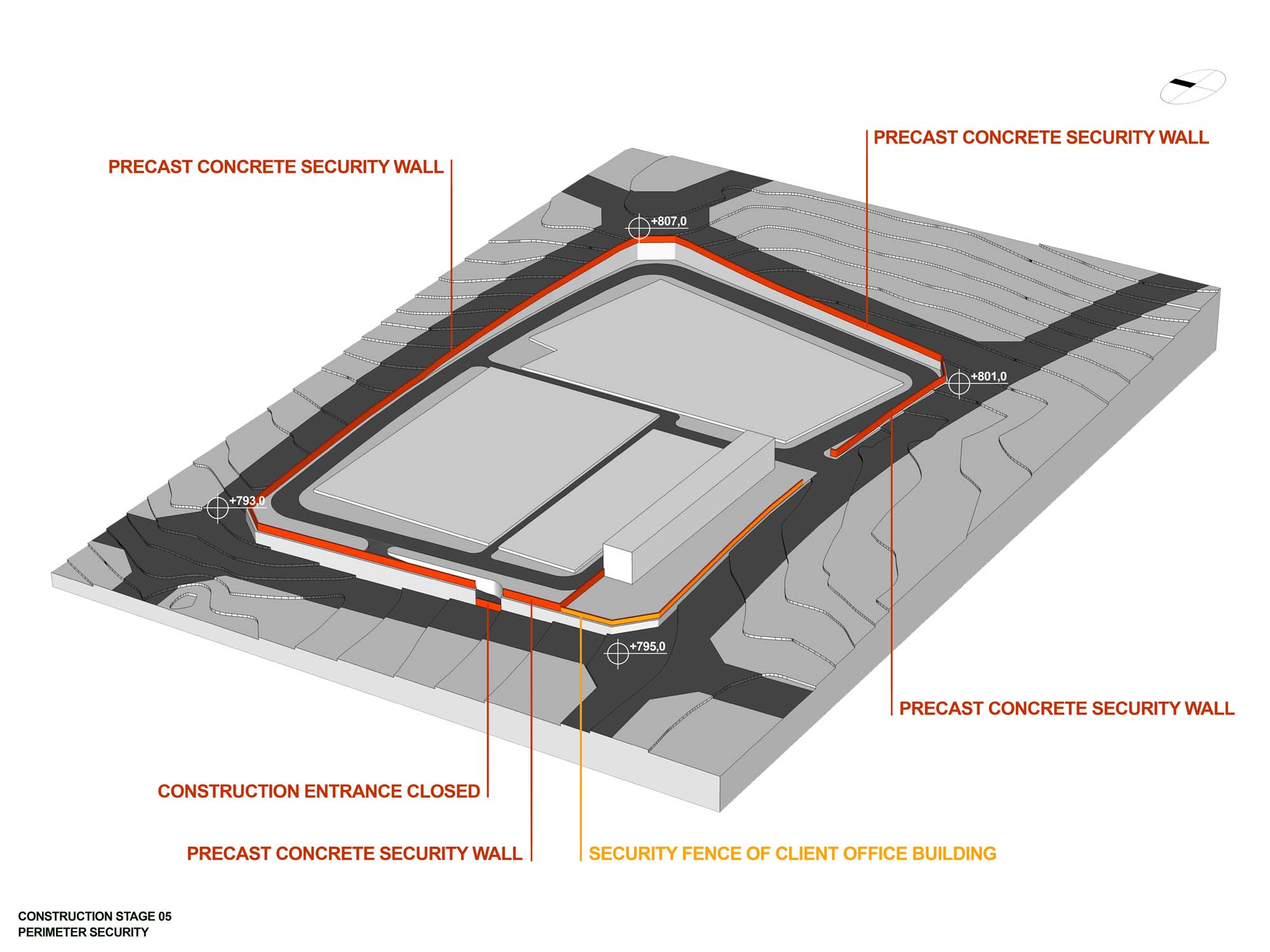 PRECAST CONCRETE SECURITY WALL

PRECAST CONCRETE SECURITY WALL

+807,0

+801,0

+793,0

+795,0

PRECAST CONCRETE SECURITY WALL

CONSTRUCTION ENTRANCE CLOSED

PRECAST CONCRETE SECURITY WALL

SECURITY FENCE OF CLIENT OFFICE BUILDING

CONSTRUCTION STAGE 05
PERIMETER SECURITY