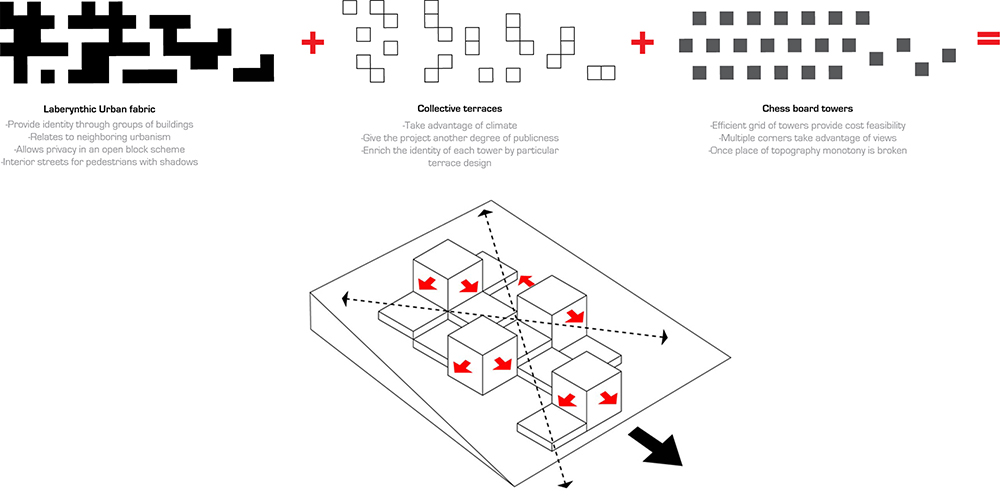 + + =

Laberynthic Urban fabric
-Provide identity through groups of buildings
-Relates to neighboring urbanism
-Allows privacy in an open block scheme
-Interior streets for pedestrians with shadows

Collective terraces
-Take advantage of climate
-Give the project another degree of publicness
-Enrich the identity of each tower by particular terrace design

Chess board towers
-Efficient grid of towers provide cost feasibility
-Multiple corners take advantage of views
-Once place of topography monotony is broken