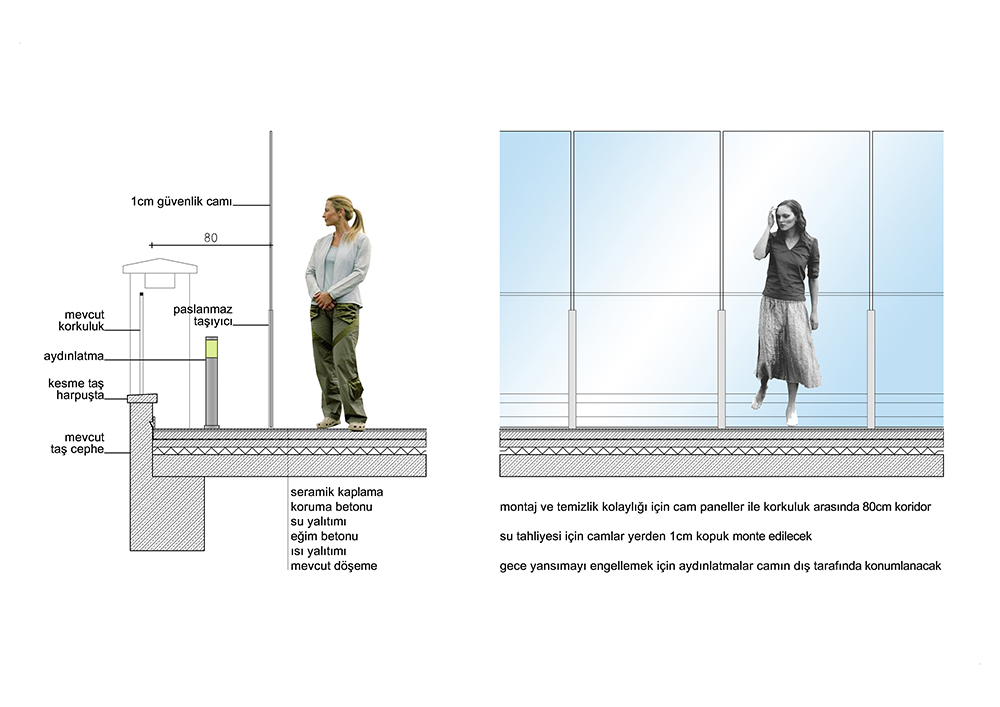 1cm güvenlik camı

80

mevcut korkuluk

paslanmaz taşıyıcı

aydınlatma

kesme taş harpuşta

mevcut taş cephe

seramik kaplama
koruma betonu
su yalıtımı
eğim betonu
ısı yalıtımı
mevcut döşeme

montaj ve temizlik kolaylığı için cam paneller ile korkuluk arasında 80cm koridor

su tahliyesi için camlar yerden 1cm kopuk monte edilecek

gece yansımayı engellemek için aydınlatmalar camın dış tarafında konumlanacak