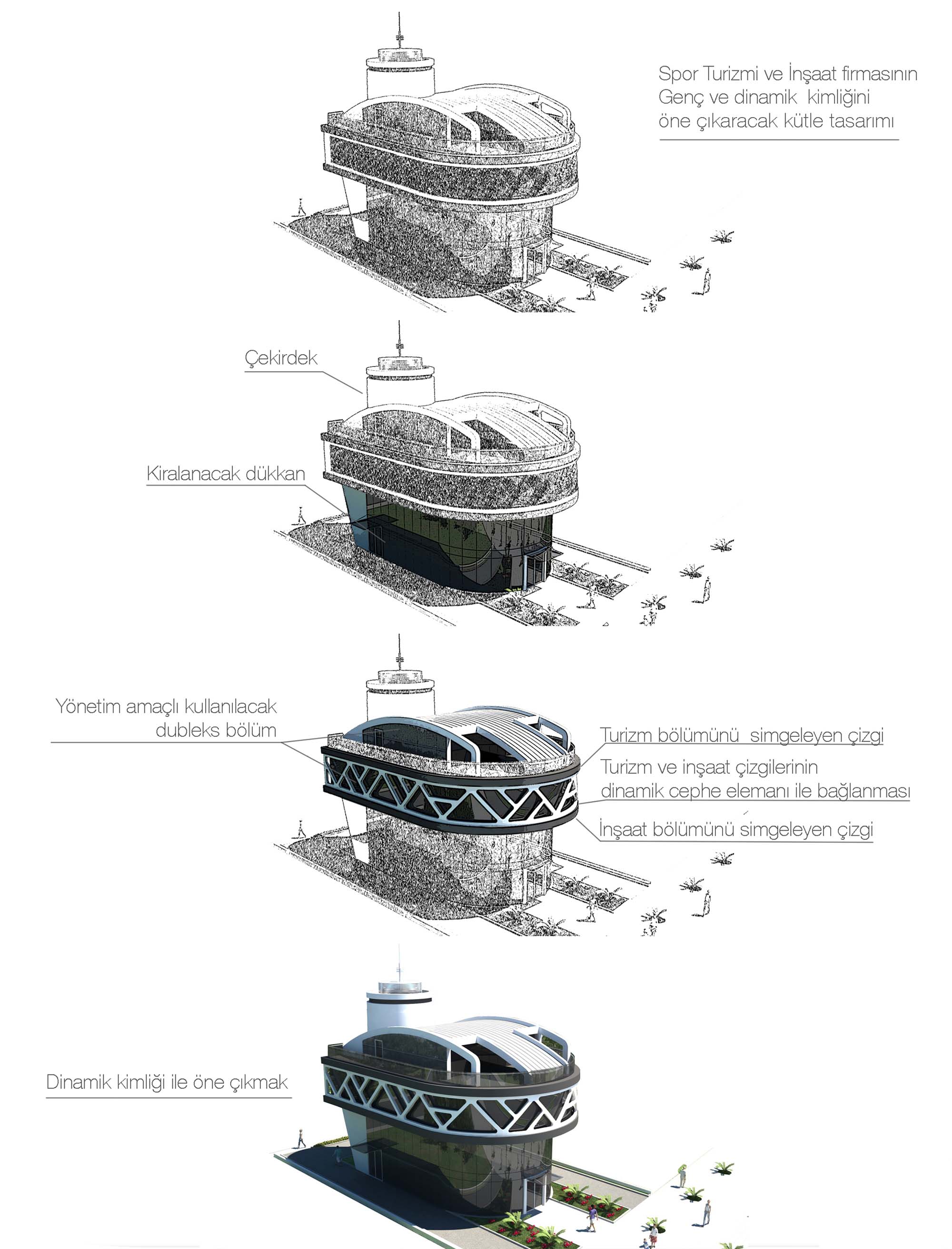 Spor Turizmi ve İnşaat firmasının Genç ve dinamik kimliğini öne çıkaracak kütle tasarımı

Çekirdek

Kiralanacak dükkan

Yönetim amaçlı kullanılacak dubleks bölüm

Turizm bölümünü simgeleyen çizgi

Turizm ve inşaat çizgilerinin dinamik cephe elemanı ile bağlanması

İnşaat bölümünü simgeleyen çizgi

Dinamik kimliği ile öne çıkmak