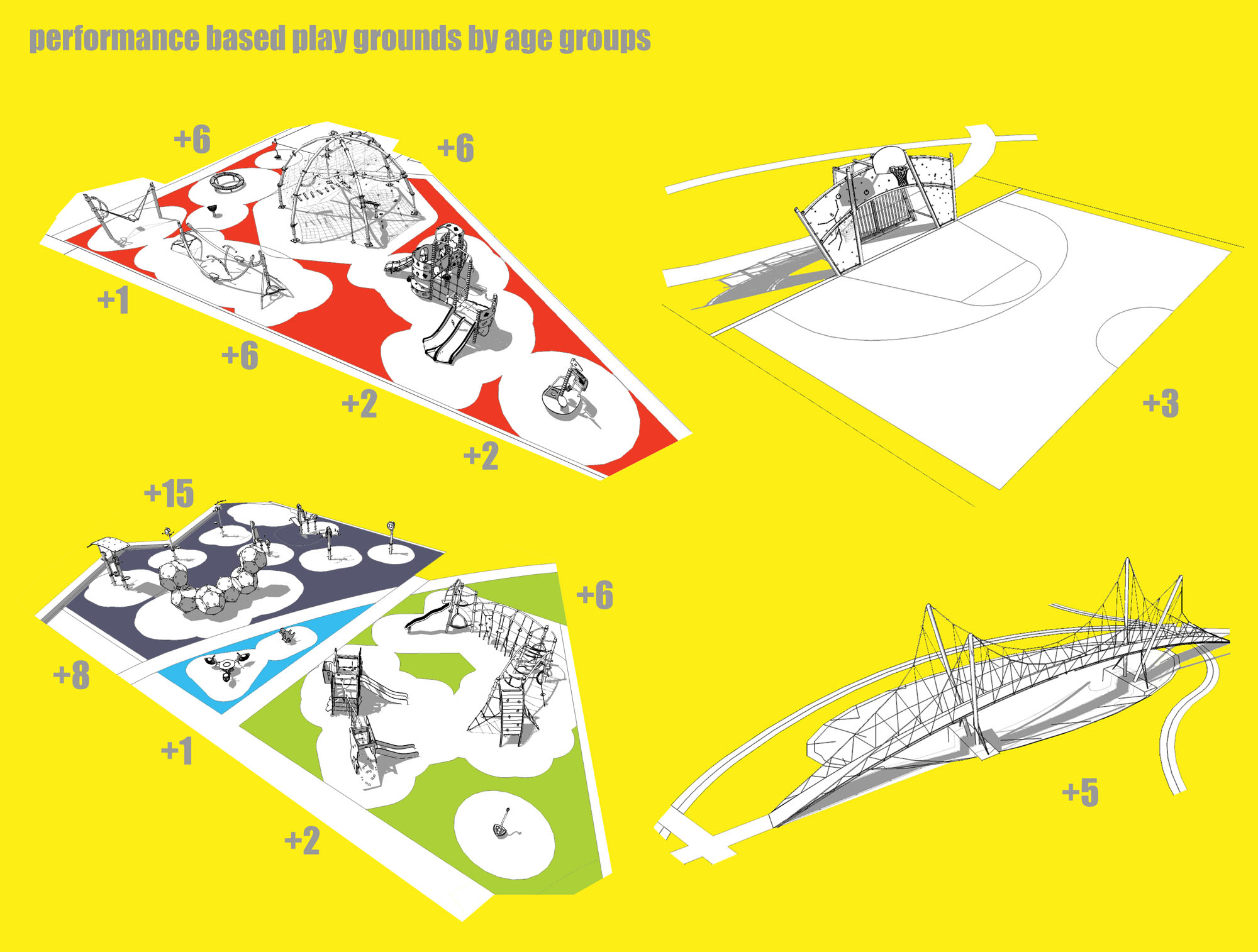 performance based play grounds by age groups

+6

+6

+1

+6

+2

+2

+3

+15

+6

+8

+1

+2

+5