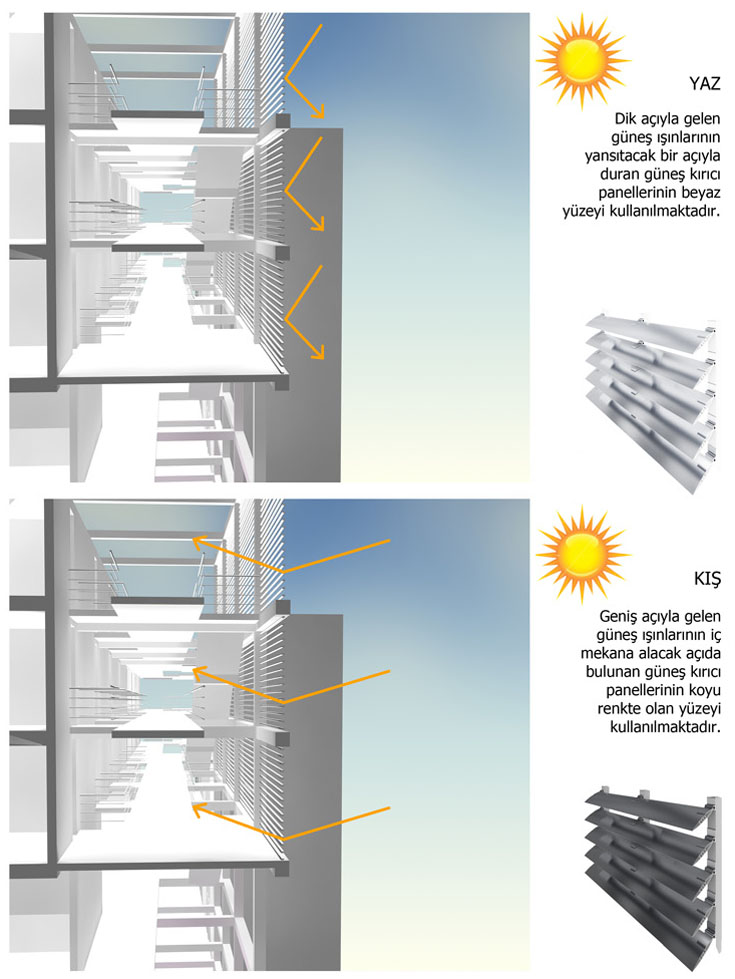 YAZ

Dik açıyla gelen güneş ışınlarının yansıtacak bir açıyla duran güneş kırıcı panellerinin beyaz yüzeyi kullanılmaktadır.

KIŞ

Geniş açıyla gelen güneş ışınlarının iç mekana alacak açıda bulunan güneş kırıcı panellerinin koyu renkte olan yüzeyi kullanılmaktadır.