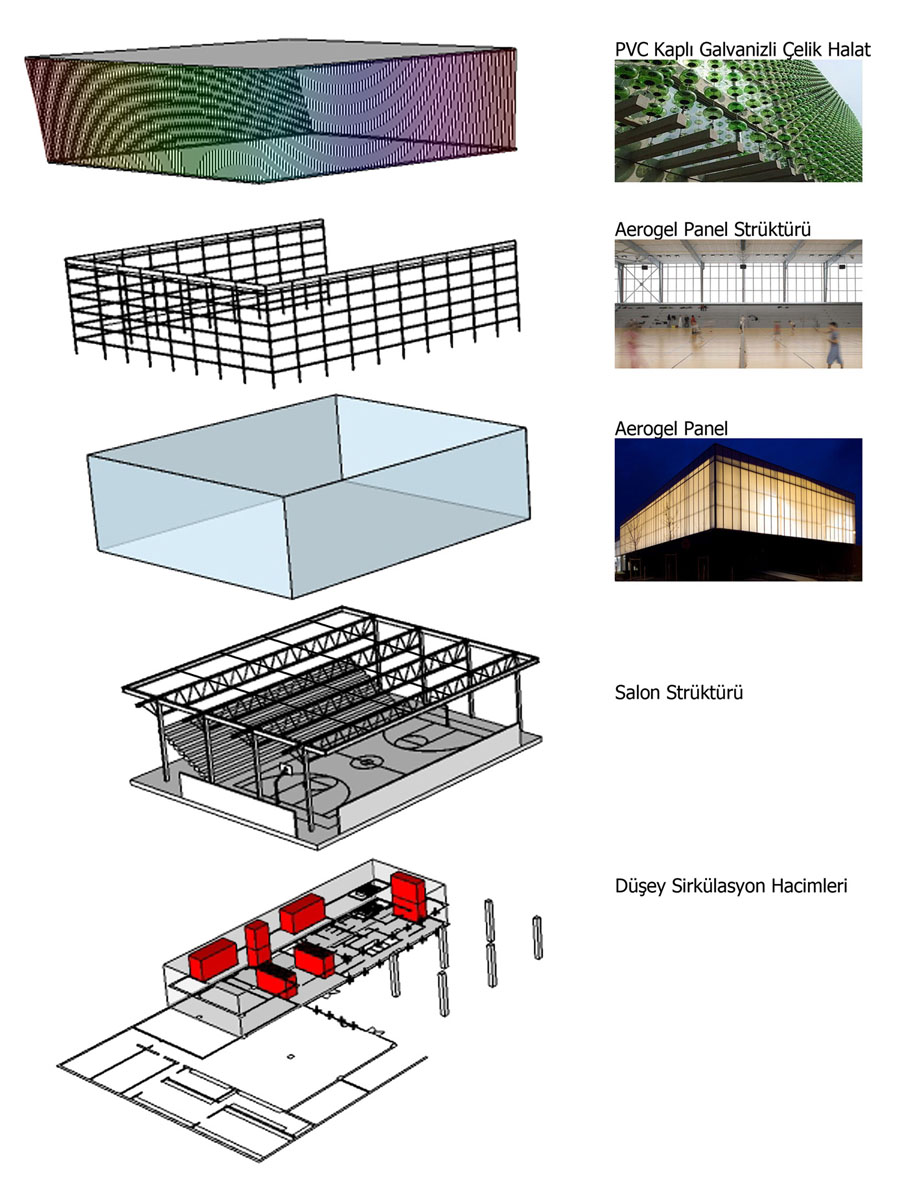 PVC Kaplı Galvanizli Çelik Halat

Aerogel Panel Strüktürü

Aerogel Panel

Salon Strüktürü

Düşey Sirkülasyon Hacimleri