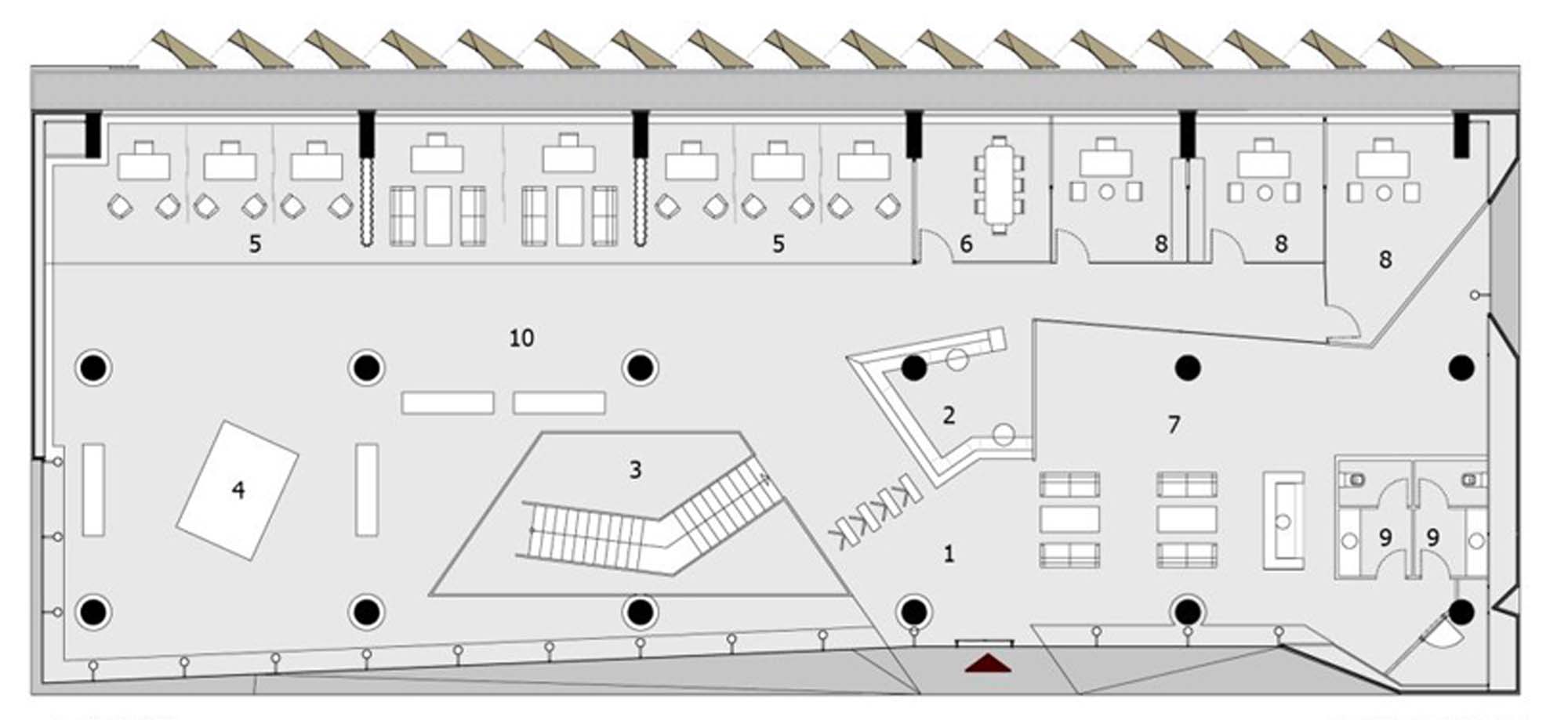 5
5
6
8
8
8
10
2
7
3
4
1
9
9