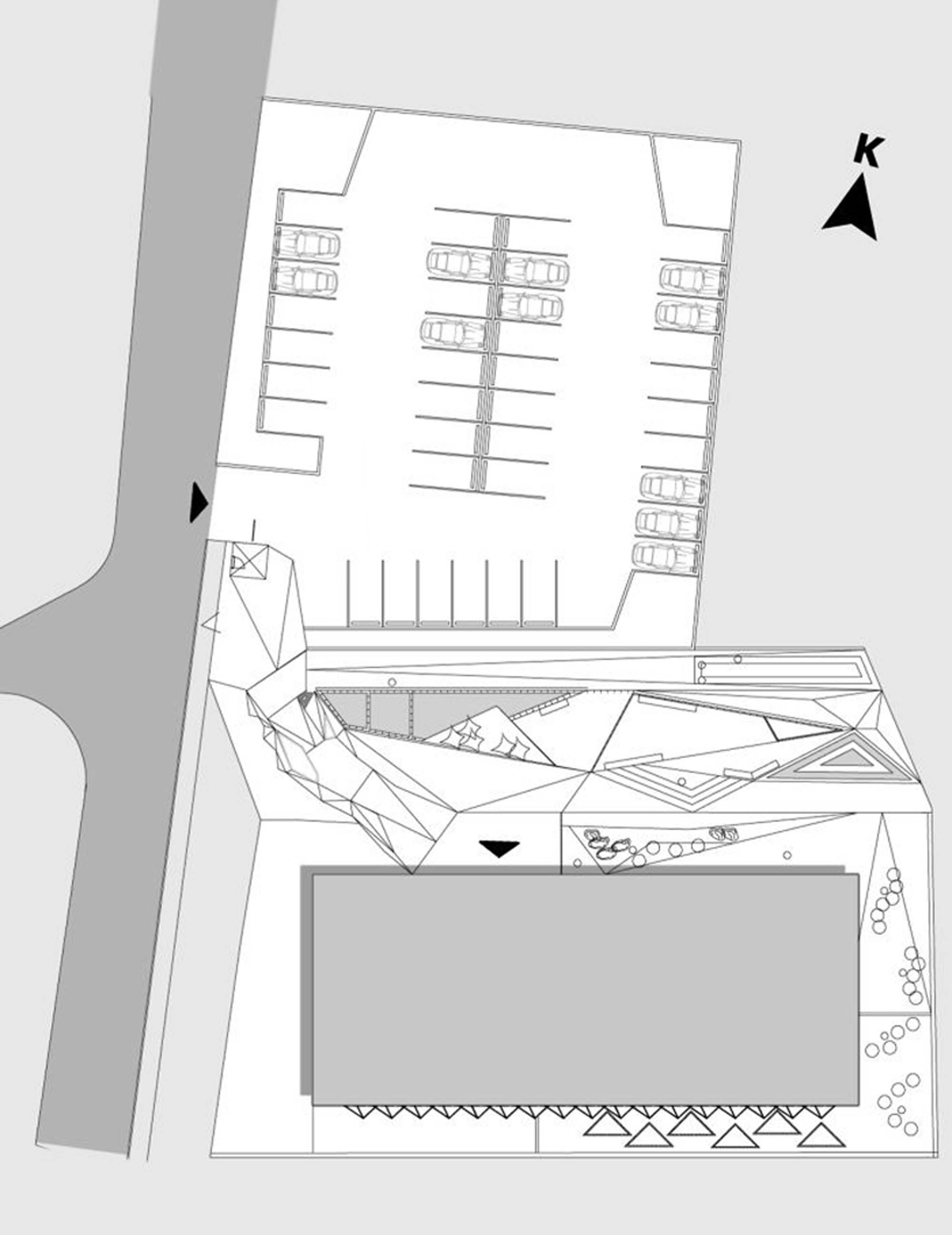 K