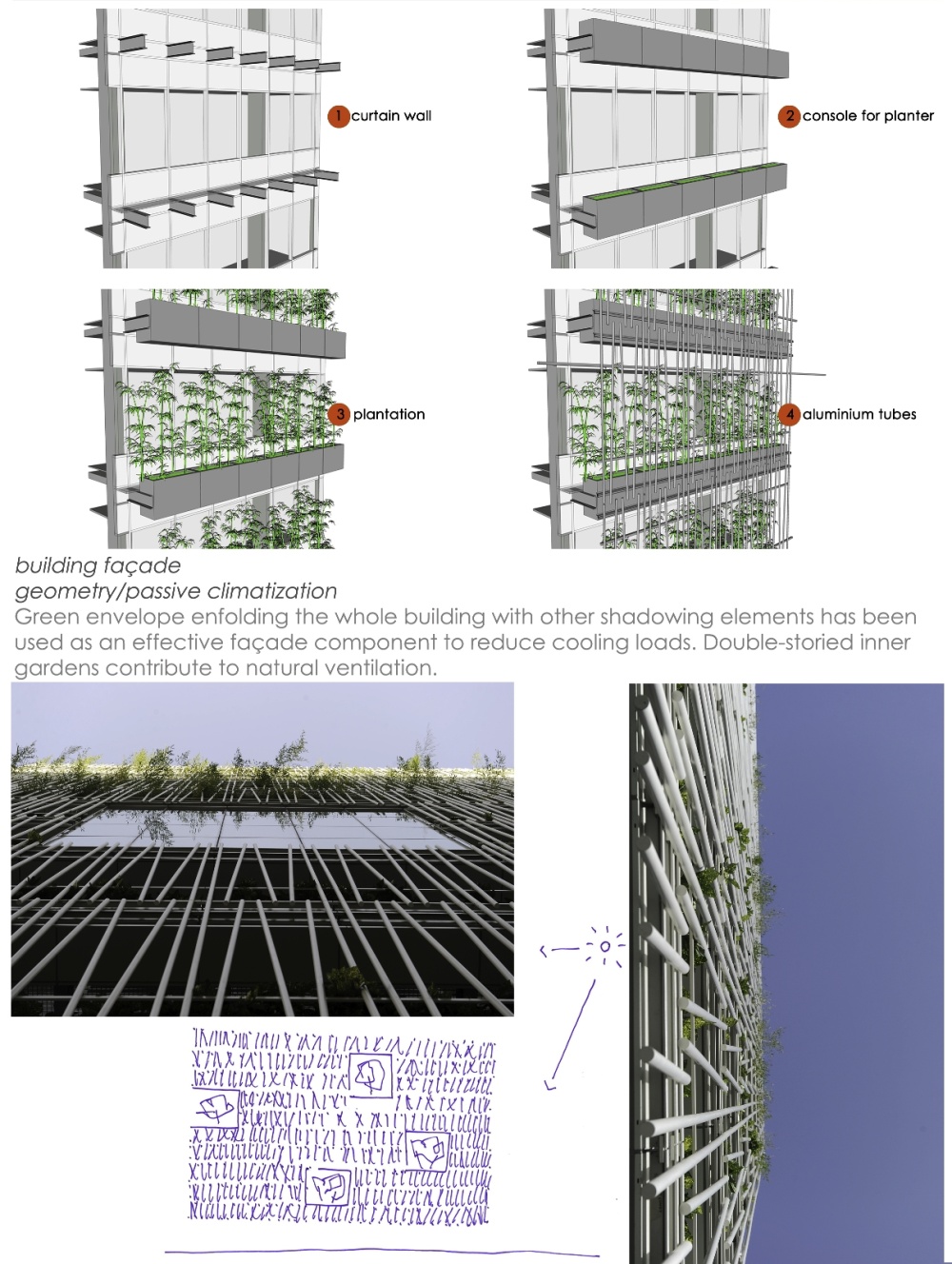 1 curtain wall

2 console for planter

3 plantation

4 aluminium tubes

building façade
geometry/passive climatization
Green envelope enfolding the whole building with other shadowing elements has been used as an effective façade component to reduce cooling loads. Double-storied inner gardens contribute to natural ventilation.