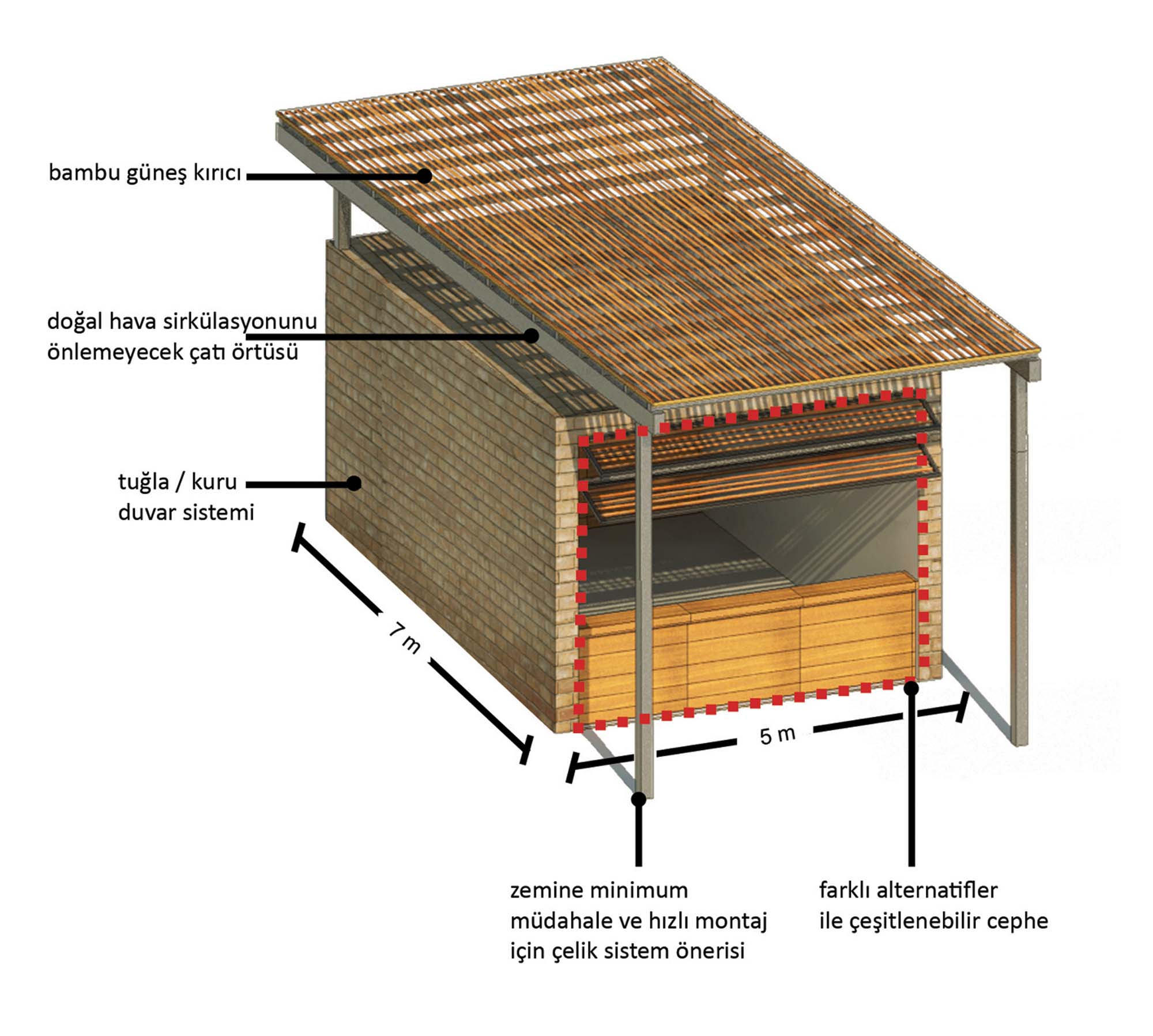 bambu güneş kırıcı

doğal hava sirkülasyonunu önlemeyecek çatı örtüsü

tuğla / kuru duvar sistemi

7 m

5 m

zemine minimum müdahale ve hızlı montaj için çelik sistem önerisi

farklı alternatifler ile çeşitlenebilir cephe