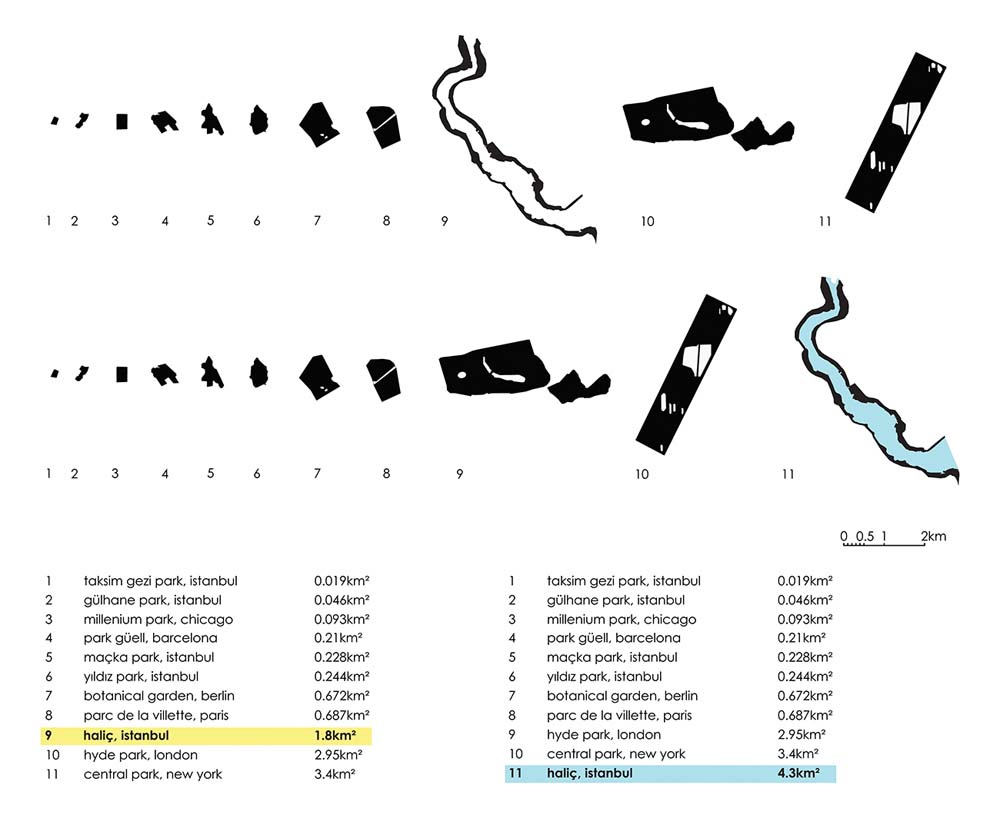 1 2 3 4 5 6 7 8 9 10 11

1 2 3 4 5 6 7 8 9 10 11

0 0.5 1 2km

| | | |
|---|---|---|
| 1 | taksim gezi park, istanbul | 0.019km² |
| 2 | gülhane park, istanbul | 0.046km² |
| 3 | millenium park, chicago | 0.093km² |
| 4 | park güell, barcelona | 0.21km² |
| 5 | maçka park, istanbul | 0.228km² |
| 6 | yıldız park, istanbul | 0.244km² |
| 7 | botanical garden, berlin | 0.672km² |
| 8 | parc de la villette, paris | 0.687km² |
| 9 | haliç, istanbul | 1.8km² |
| 10 | hyde park, london | 2.95km² |
| 11 | central park, new york | 3.4km² |

| | | |
|---|---|---|
| 1 | taksim gezi park, istanbul | 0.019km² |
| 2 | gülhane park, istanbul | 0.046km² |
| 3 | millenium park, chicago | 0.093km² |
| 4 | park güell, barcelona | 0.21km² |
| 5 | maçka park, istanbul | 0.228km² |
| 6 | yıldız park, istanbul | 0.244km² |
| 7 | botanical garden, berlin | 0.672km² |
| 8 | parc de la villette, paris | 0.687km² |
| 9 | hyde park, london | 2.95km² |
| 10 | central park, new york | 3.4km² |
| 11 | haliç, istanbul | 4.3km² |